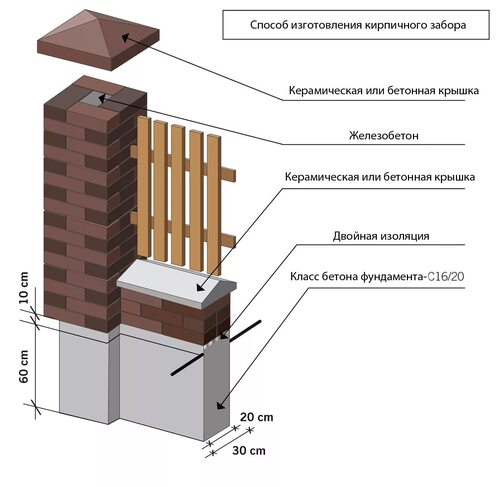 Способ изготовления кирпичного забора

Керамическая или бетонная крышка

Железобетон

Керамическая или бетонная крышка

Двойная изоляция

Класс бетона фундамента-C16/20

10 cm

60 cm

20 cm

30 cm