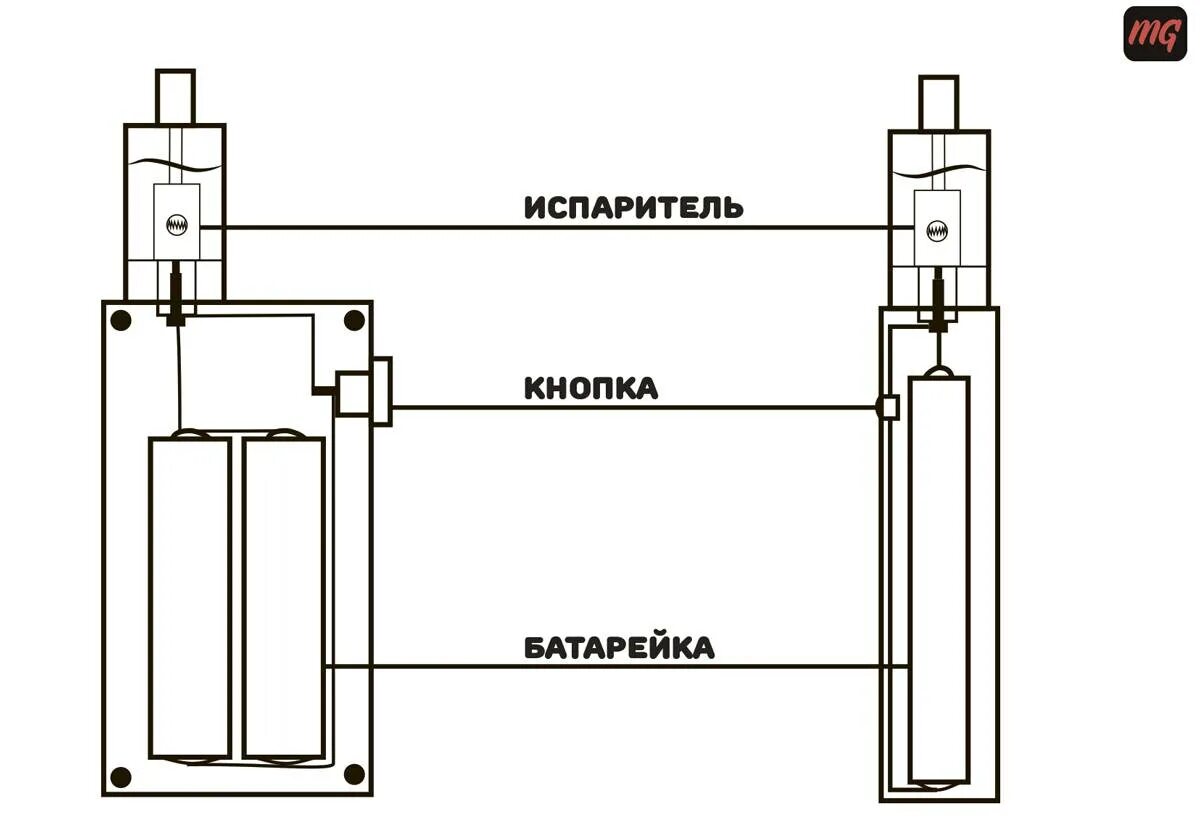 MG

ИСПАРИТЕЛЬ

КНОПКА

БАТАРЕЙКА