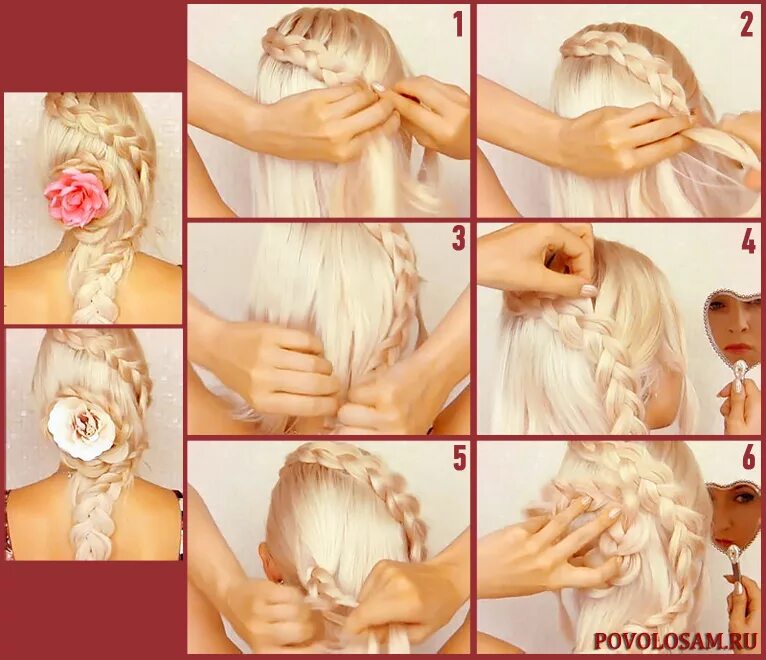 1
2
3
4
5
6
POVOLOSAM.RU