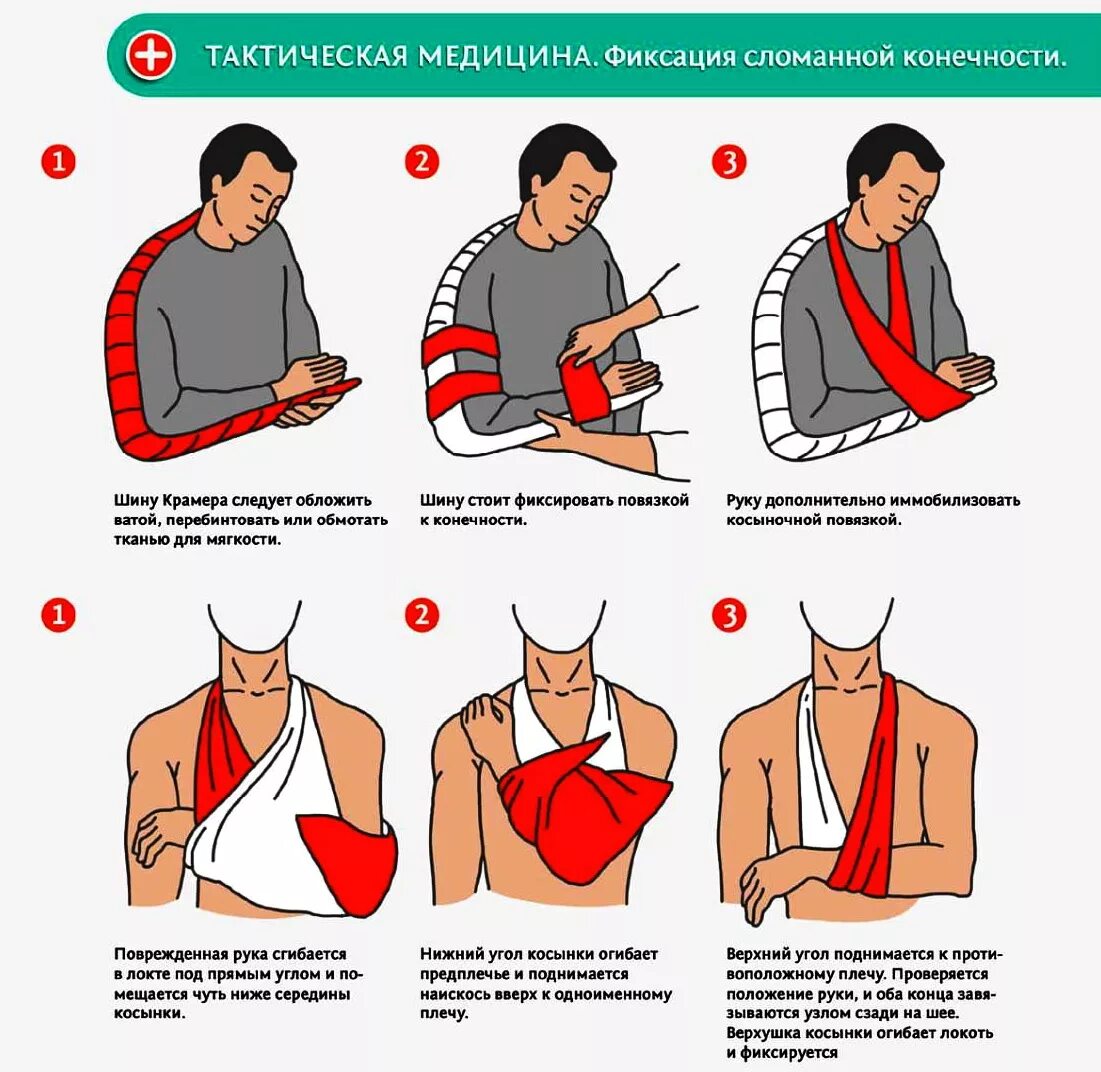 ТАКТИЧЕСКАЯ МЕДИЦИНА. Фиксация сломанной конечности.

1

Шину Крамера следует обложить ватой, перебинтовать или обмотать тканью для мягкости.

2

Шину стоит фиксировать повязкой к конечности.

3

Руку дополнительно иммобилизовать косыночной повязкой.

1

Поврежденная рука сгибается в локте под прямым углом и помещается чуть ниже середины косынки.

2

Нижний угол косынки огибает предплечье и поднимается наискось вверх к одноименному плечу.

3

Верхний угол поднимается к противоположному плечу. Проверяется положение руки, и оба конца завязываются узлом сзади на шее. Верхушка косынки огибает локоть и фиксируется