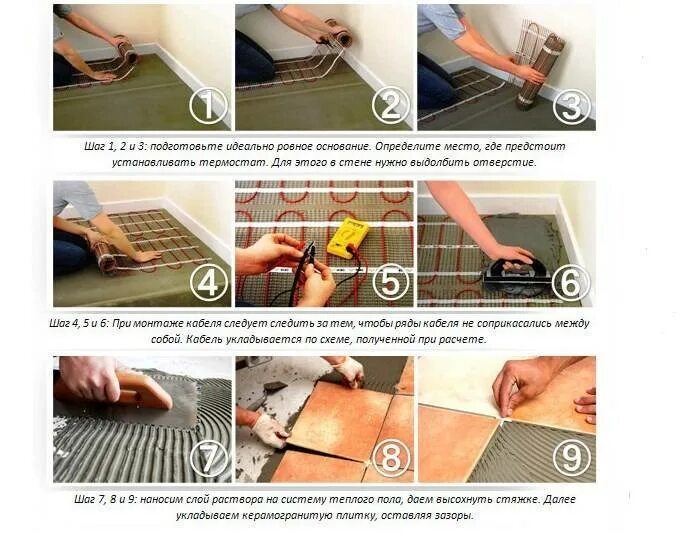 1

2

3

Шаг 1, 2 и 3: подготовьте идеально ровное основание. Определите место, где предстоит устанавливать термостат. Для этого в стене нужно выдолбить отверстие.

4

5

6

Шаг 4, 5 и 6: При монтаже кабеля следует следить за тем, чтобы ряды кабеля не соприкасались между собой. Кабель укладывается по схеме, полученной при расчете.

7

8

9

Шаг 7, 8 и 9: наносим слой раствора на систему теплого пола, даем высохнуть стяжке. Далее укладываем керамогранитую плитку, оставляя зазоры.