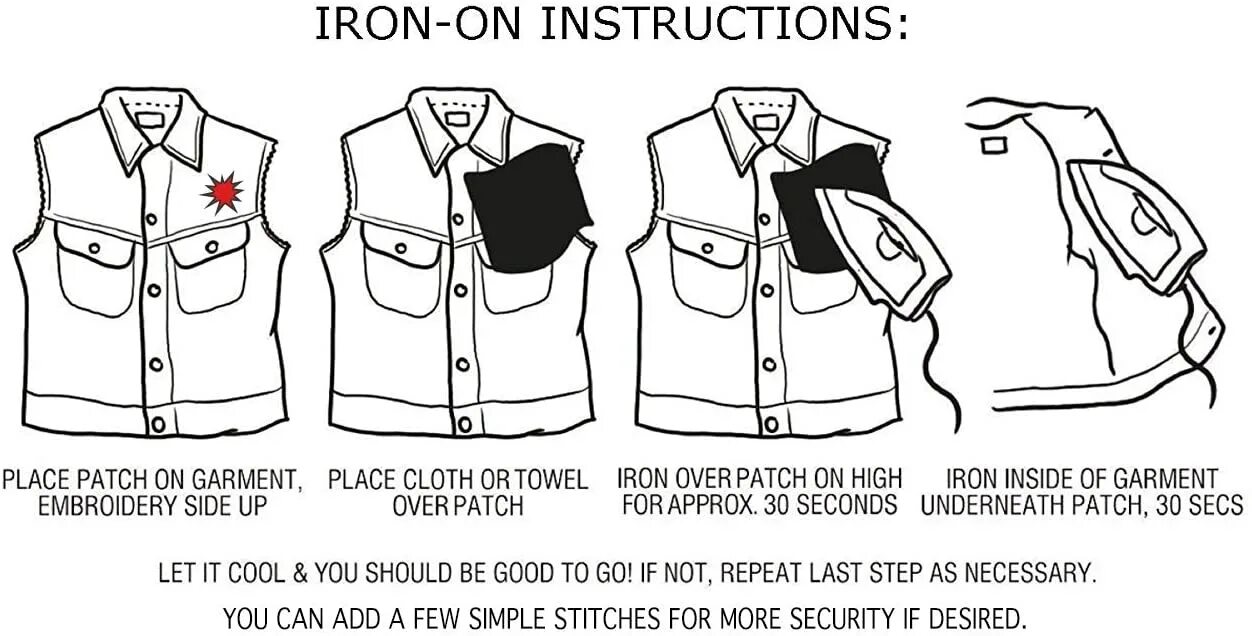 IRON-ON INSTRUCTIONS:

PLACE PATCH ON GARMENT, EMBROIDERY SIDE UP

PLACE CLOTH OR TOWEL OVER PATCH

IRON OVER PATCH ON HIGH FOR APPROX. 30 SECONDS

IRON INSIDE OF GARMENT UNDERNEATH PATCH, 30 SECS

LET IT COOL & YOU SHOULD BE GOOD TO GO! IF NOT, REPEAT LAST STEP AS NECESSARY.

YOU CAN ADD A FEW SIMPLE STITCHES FOR MORE SECURITY IF DESIRED.