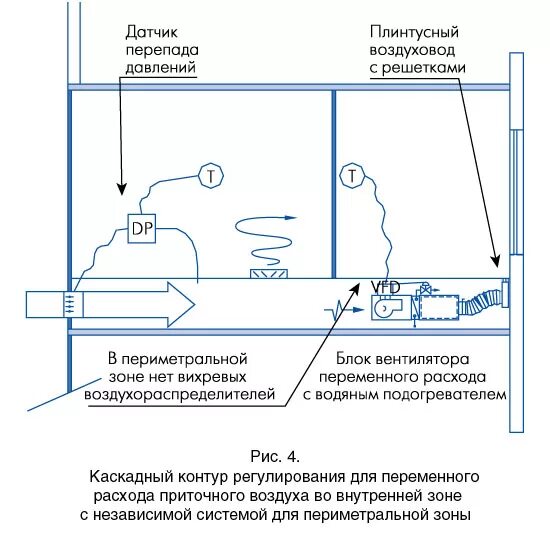 Датчик перепада давлений

Плинтусный воздуховод с решетками

T

T

DP

VFD

В периметральной зоне нет вихревых воздухораспределителей

Блок вентилятора переменного расхода с водяным подогревателем

Рис. 4.
Каскадный контур регулирования для переменного расхода приточного воздуха во внутренней зоне с независимой системой для периметральной зоны