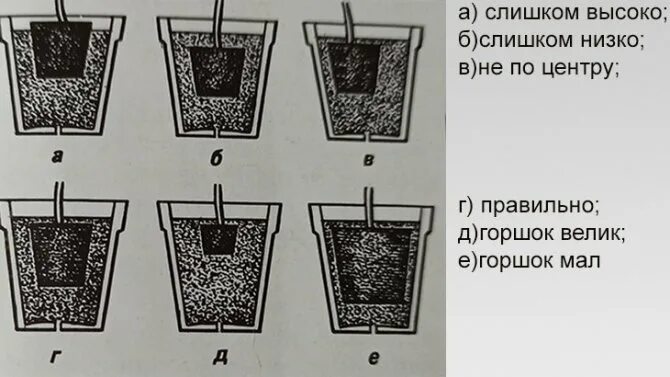 а

б

в

г

д

е

а) слишком высоко;
б)слишком низко;
в)не по центру;

г) правильно;
д)горшок велик;
е)горшок мал