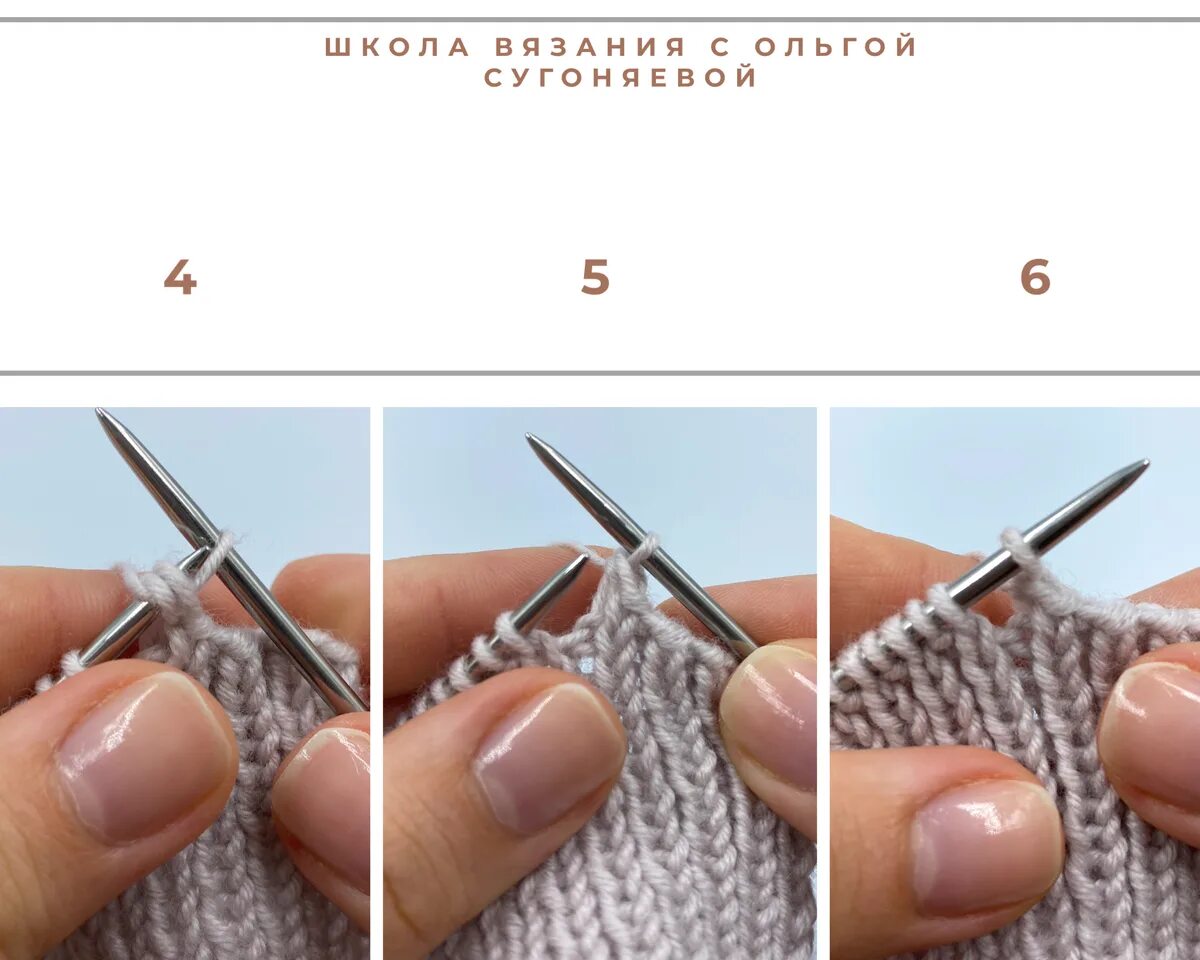 ШКОЛА ВЯЗАНИЯ С ОЛЬГОЙ СУГОНЯЕВОЙ

4

5

6