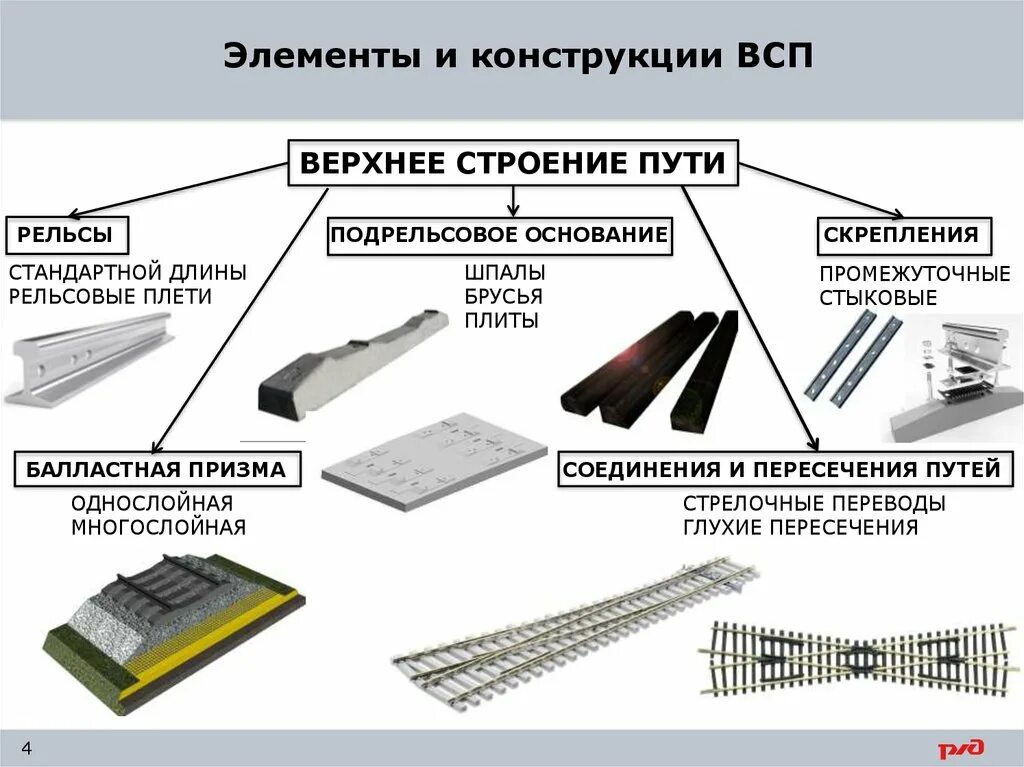 Элементы и конструкции ВСП

ВЕРХНЕЕ СТРОЕНИЕ ПУТИ

РЕЛЬСЫ

СТАНДАРТНОЙ ДЛИНЫ
РЕЛЬСОВЫЕ ПЛЕТИ

ПОДРЕЛЬСОВОЕ ОСНОВАНИЕ

ШПАЛЫ
БРУСЬЯ
ПЛИТЫ

СКРЕПЛЕНИЯ

ПРОМЕЖУТОЧНЫЕ
СТЫКОВЫЕ

БАЛЛАСТНАЯ ПРИЗМА

ОДНОСЛОЙНАЯ
МНОГОСЛОЙНАЯ

СОЕДИНЕНИЯ И ПЕРЕСЕЧЕНИЯ ПУТЕЙ

СТРЕЛОЧНЫЕ ПЕРЕВОДЫ
ГЛУХИЕ ПЕРЕСЕЧЕНИЯ

4

РЖД