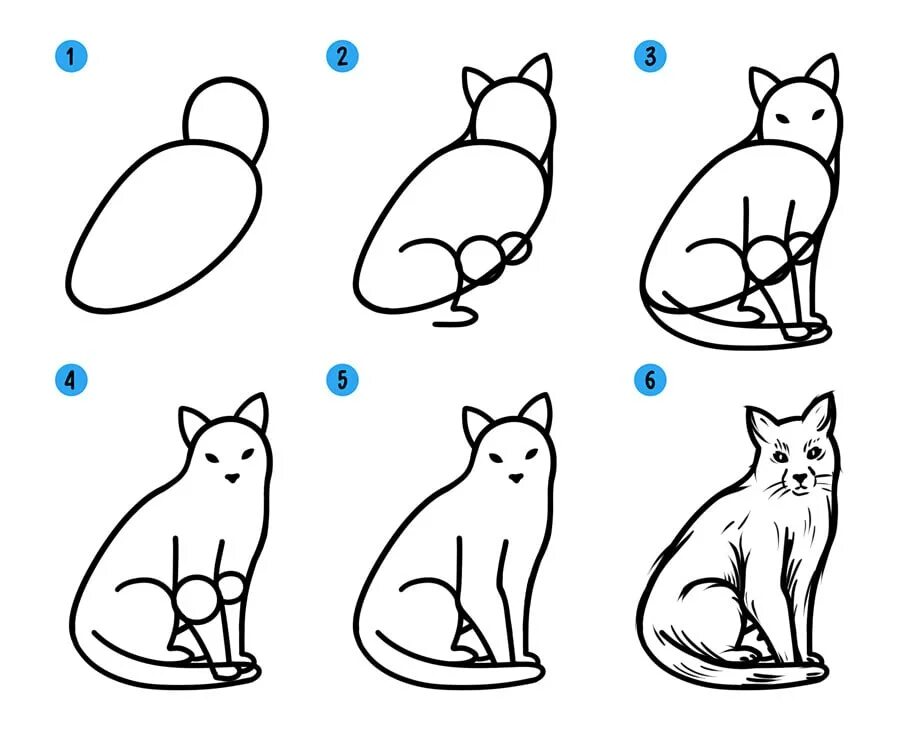 1

2

3

4

5

6