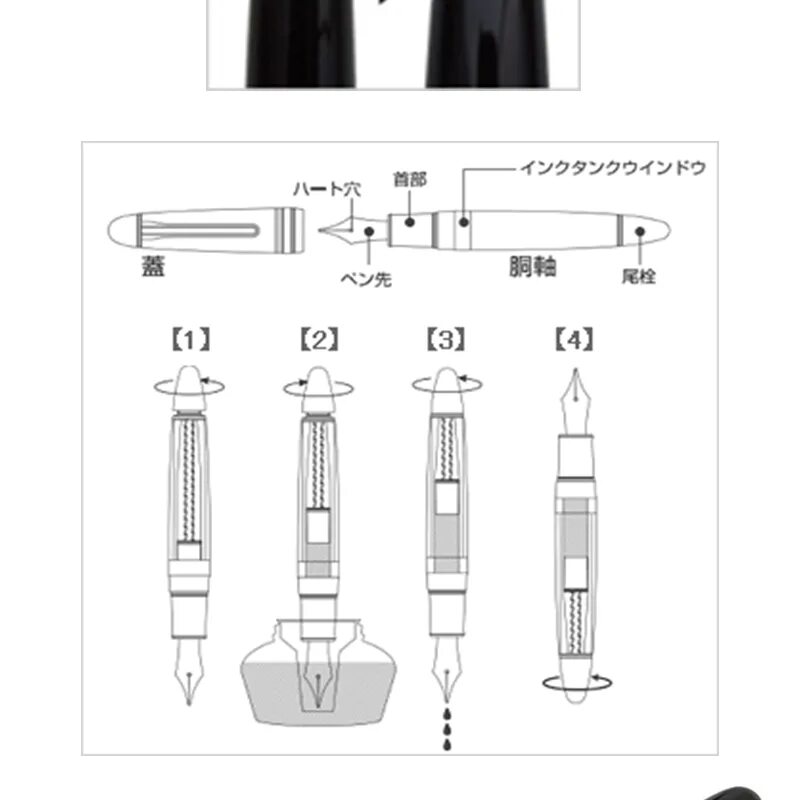 ハート穴
首部
インクタンクウインドウ
蓋
ペン先
胴軸
尾栓

【1】
【2】
【3】
【4】