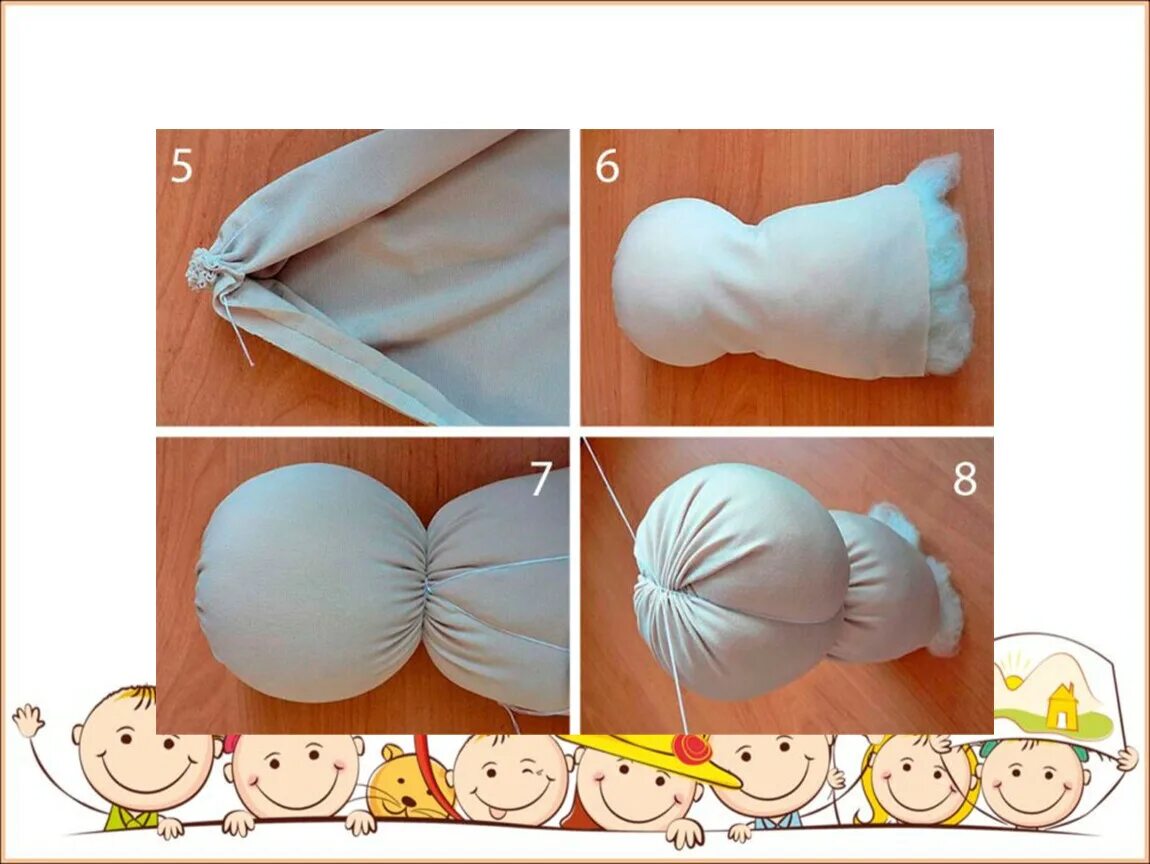 5
6
7
8