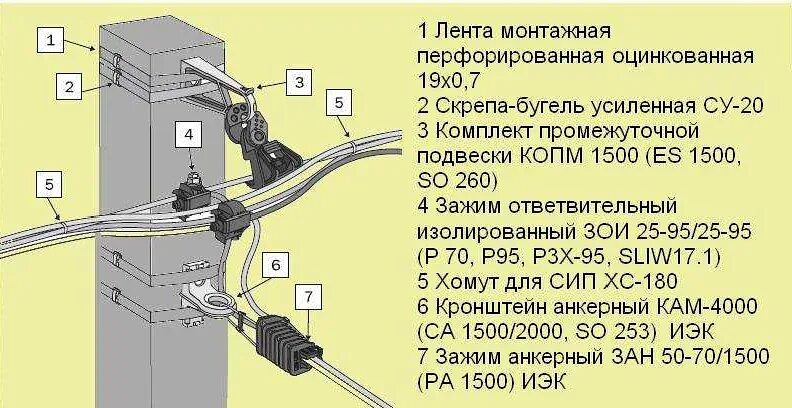 1
2
3
5
4
5
6
7

1 Лента монтажная перфорированная оцинкованная 19х0,7
2 Скрепа-бугель усиленная СУ-20
3 Комплект промежуточной подвески КОПМ 1500 (ES 1500, SO 260)
4 Зажим ответвительный изолированный ЗОИ 25-95/25-95 (P 70, P95, P3X-95, SLIW17.1)
5 Хомут для СИП ХС-180
6 Кронштейн анкерный КАМ-4000 (CA 1500/2000, SO 253) ИЭК
7 Зажим анкерный ЗАН 50-70/1500 (PA 1500) ИЭК