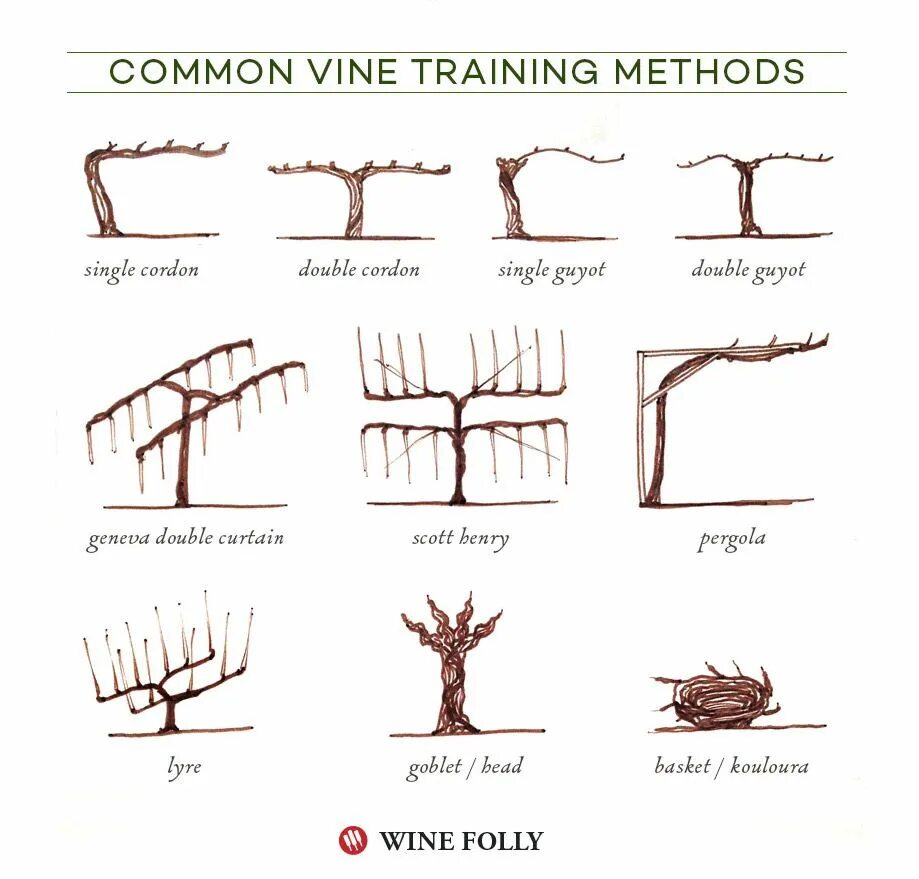 COMMON VINE TRAINING METHODS

single cordon

double cordon

single guyot

double guyot

geneva double curtain

scott henry

pergola

lyre

goblet / head

basket / kouloura

WINE FOLLY