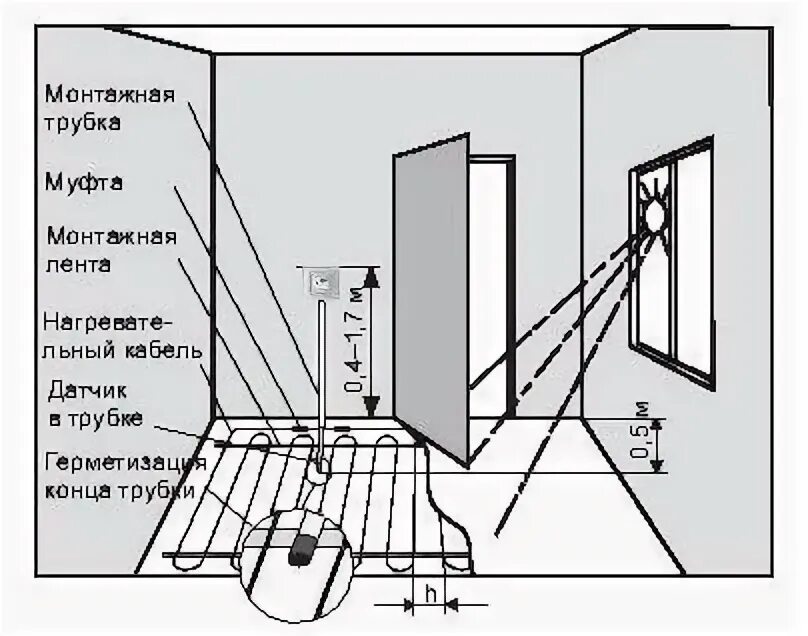 Монтажная трубка

Муфта

Монтажная лента

Нагревательный кабель

Датчик в трубке

Герметизация конца трубки

0,4–1,7 м

0,5 м

h