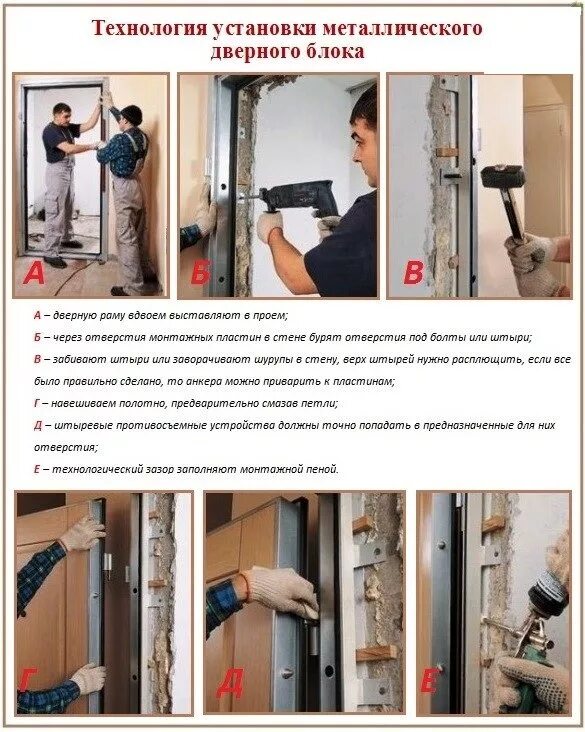 Технология установки металлического дверного блока

А

Б

В

А – дверную раму вдвоем выставляют в проем;

Б – через отверстия монтажных пластин в стене бурят отверстия под болты или штыри;

В – забивают штыри или заворачивают шурупы в стену, верх штырей нужно расплющить, если все было правильно сделано, то анкера можно приварить к пластинам;

Г – навешиваем полотно, предварительно смазав петли;

Д – штыревые противосъемные устройства должны точно попадать в предназначенные для них отверстия;

Е – технологический зазор заполняют монтажной пеной.

Г

Д

Е