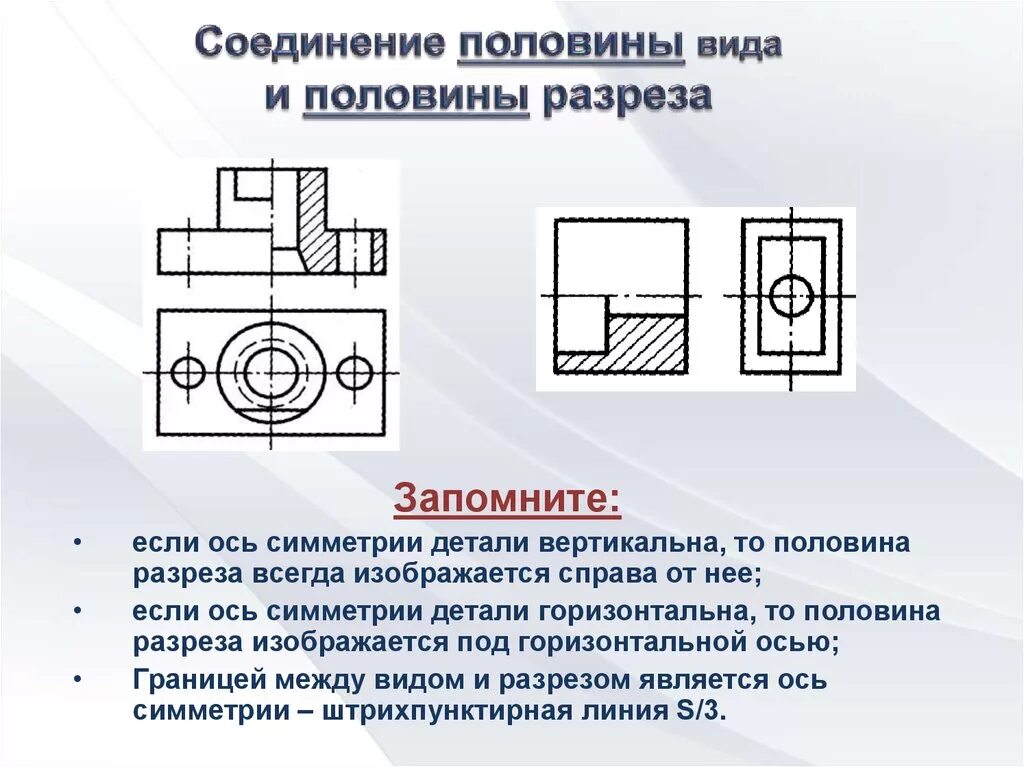 Соединение половины вида и половины разреза

Запомните:

• если ось симметрии детали вертикальна, то половина разреза всегда изображается справа от нее;
• если ось симметрии детали горизонтальна, то половина разреза изображается под горизонтальной осью;
• Границей между видом и разрезом является ось симметрии – штрихпунктирная линия S/3.