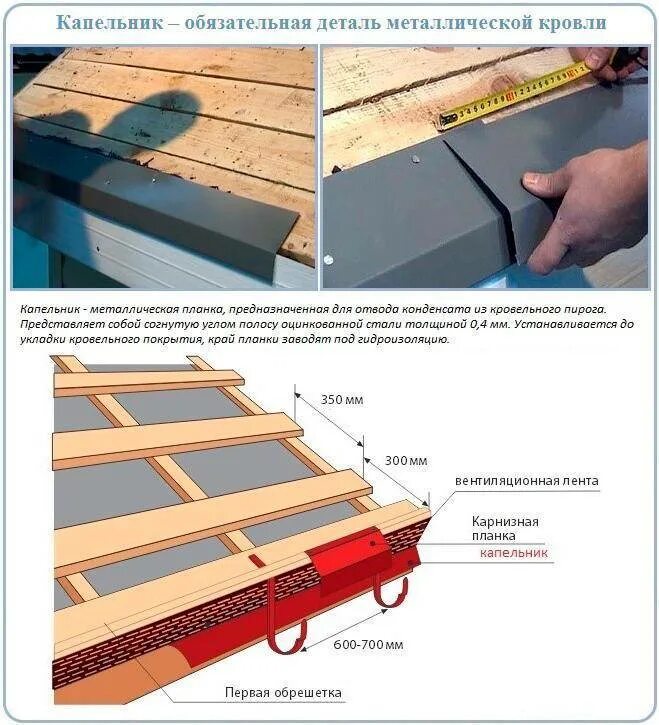 Капельник – обязательная деталь металлической кровли

Капельник - металлическая планка, предназначенная для отвода конденсата из кровельного пирога. Представляет собой согнутую углом полосу оцинкованной стали толщиной 0,4 мм. Устанавливается до укладки кровельного покрытия, край планки заводят под гидроизоляцию.

350 мм

300 мм

вентиляционная лента

Карнизная планка

капельник

600-700 мм

Первая обрешетка