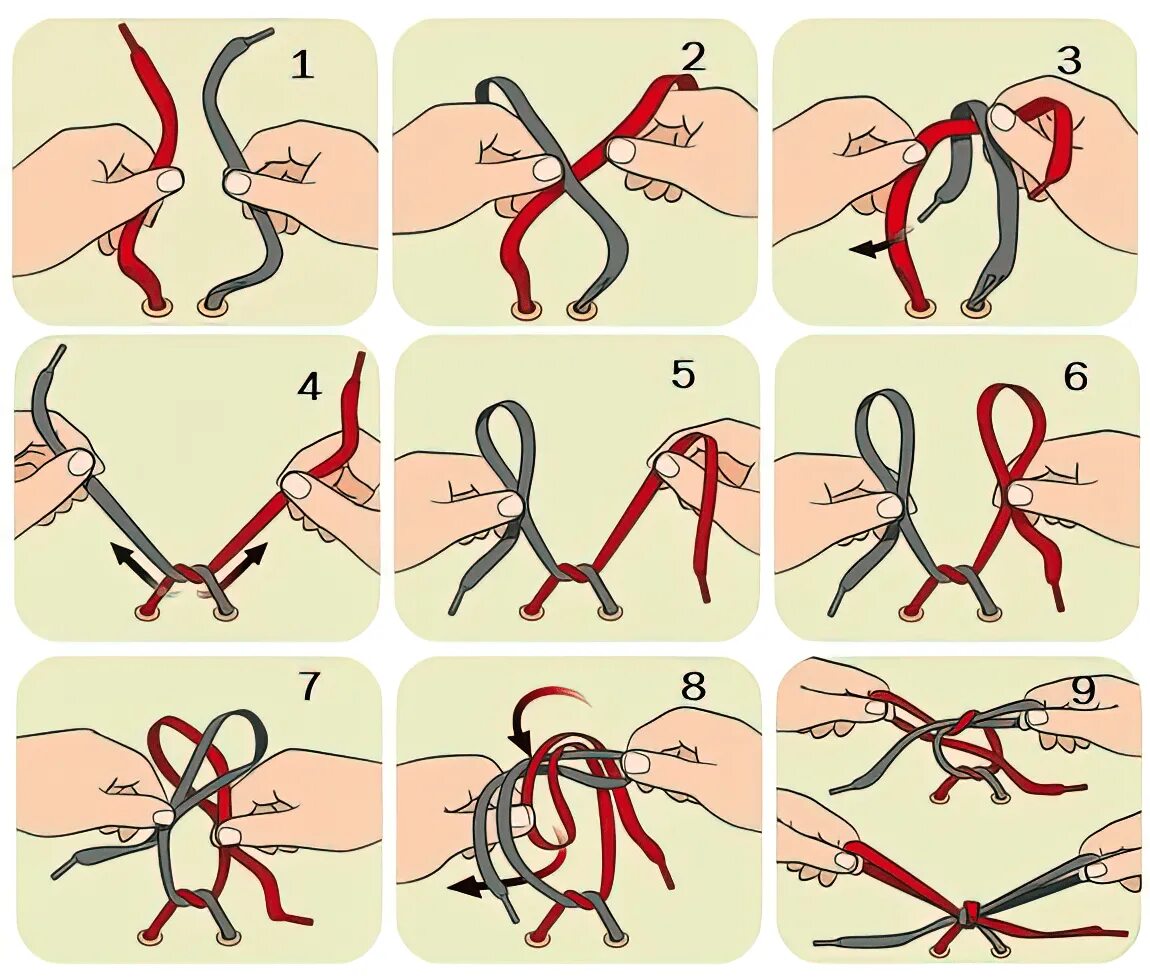 1
2
3
4
5
6
7
8
9