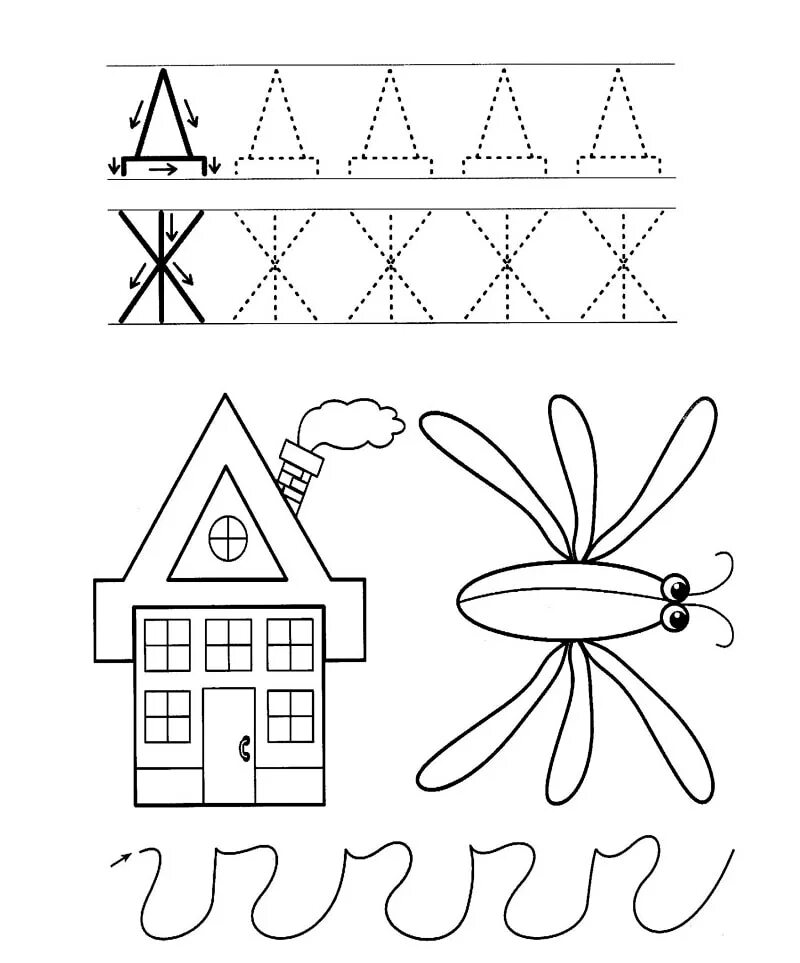 Д Д Д Д Д
Ж Ж Ж Ж Ж