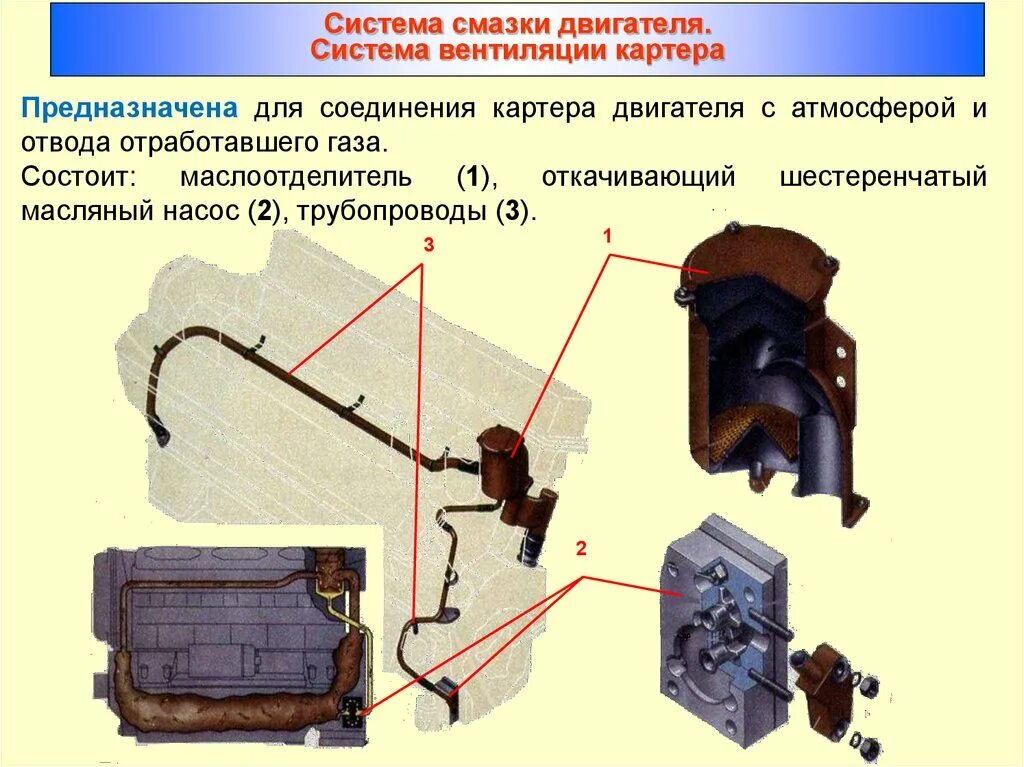 Система смазки двигателя.
Система вентиляции картера

Предназначена для соединения картера двигателя с атмосферой и отвода отработавшего газа.
Состоит: маслоотделитель (1), откачивающий шестеренчатый масляный насос (2), трубопроводы (3).

3
1
2