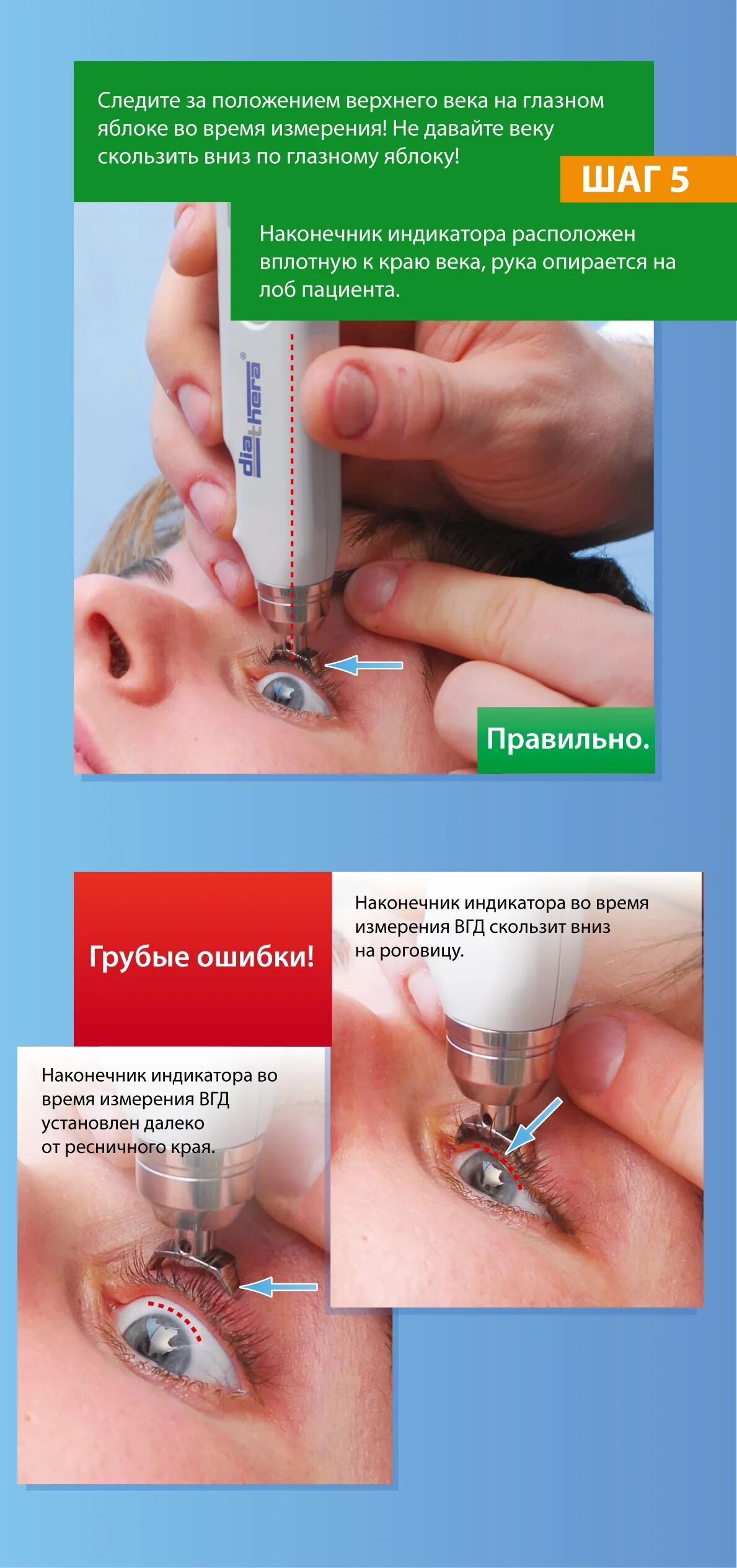 Следите за положением верхнего века на глазном яблоке во время измерения! Не давайте веку скользить вниз по глазному яблоку!

ШАГ 5

Наконечник индикатора расположен вплотную к краю века, рука опирается на лоб пациента.

diathera®

Правильно.

Грубые ошибки!

Наконечник индикатора во время измерения ВГД скользит вниз на роговицу.

Наконечник индикатора во время измерения ВГД установлен далеко от ресничного края.