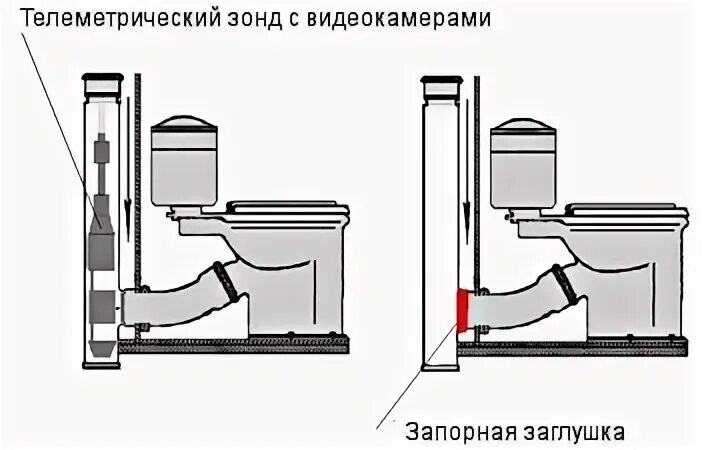 Телеметрический зонд с видеокамерами

Запорная заглушка