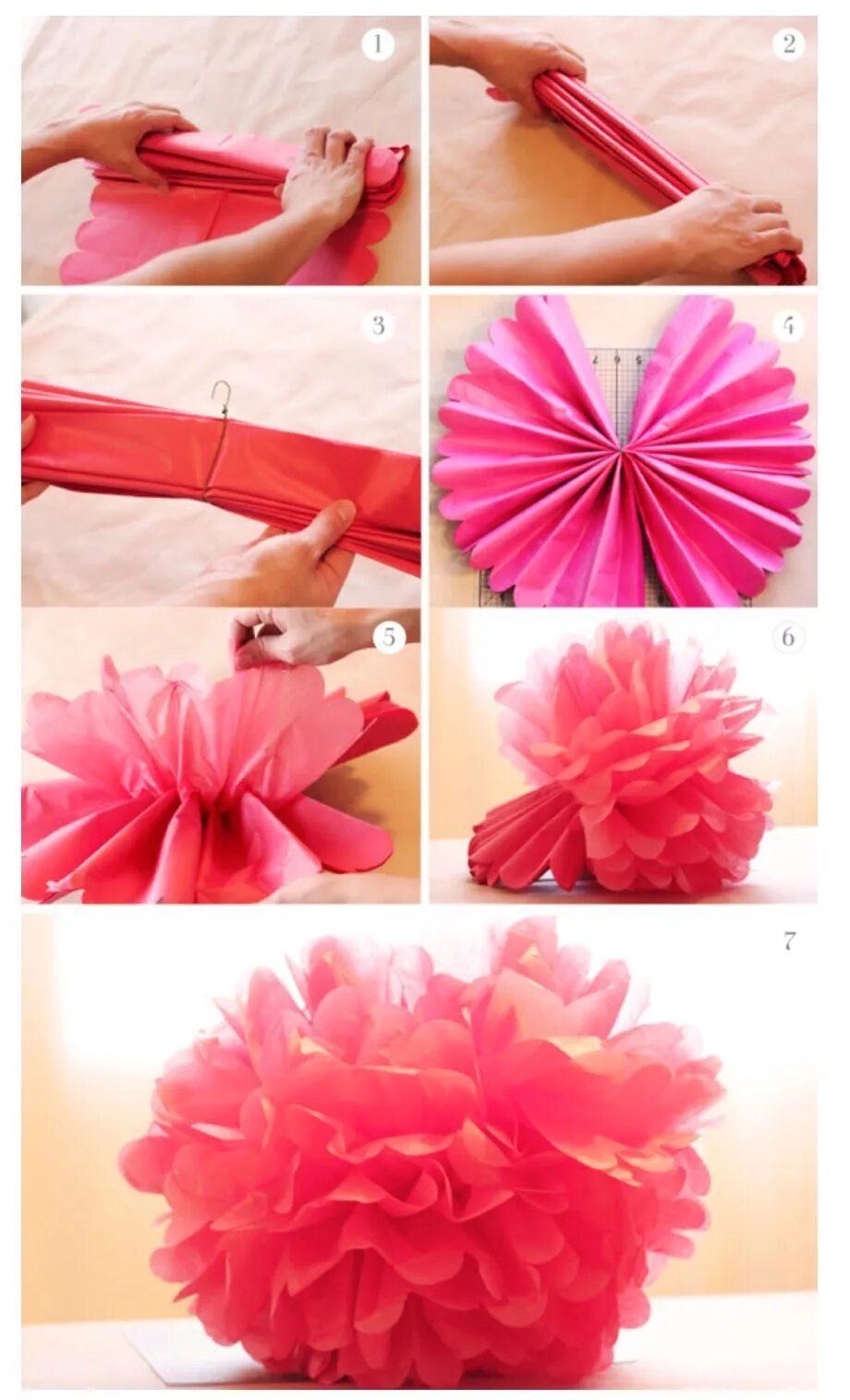 1

2

3

4

5

6

7