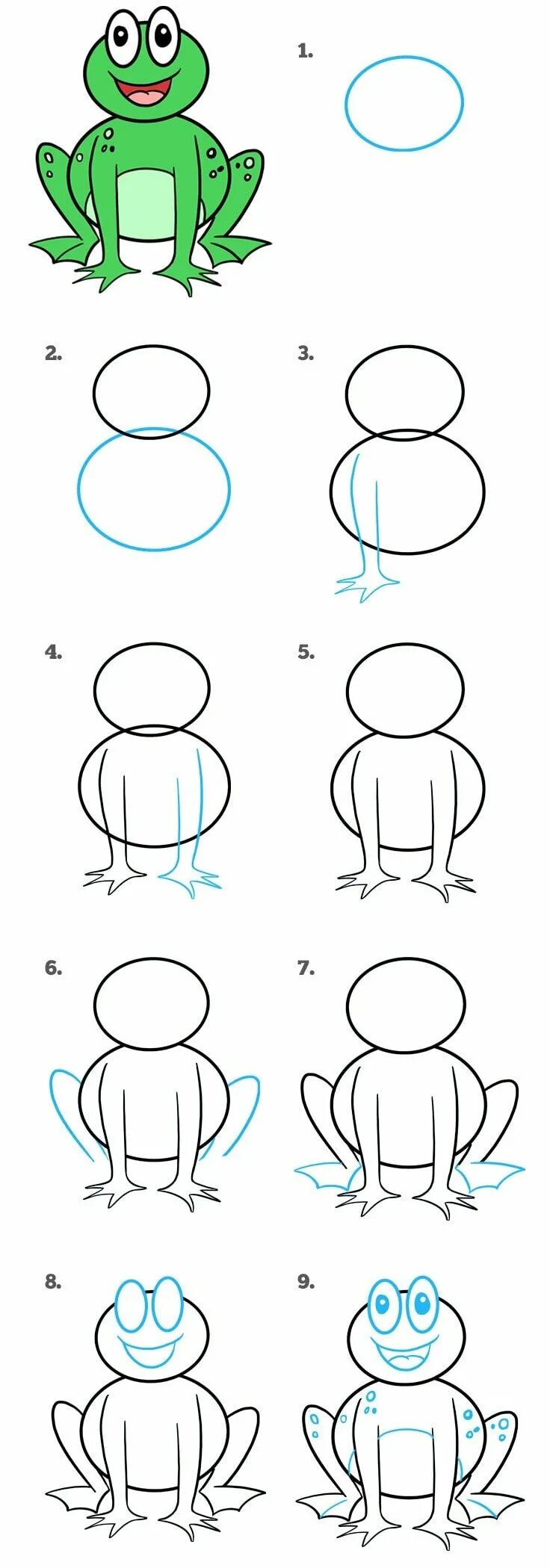 1.

2.

3.

4.

5.

6.

7.

8.

9.