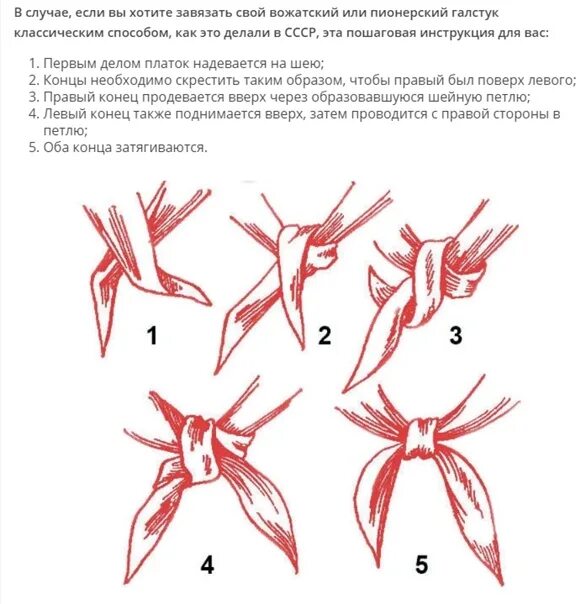 В случае, если вы хотите завязать свой вожатский или пионерский галстук классическим способом, как это делали в СССР, эта пошаговая инструкция для вас:

1. Первым делом платок надевается на шею;
2. Концы необходимо скрестить таким образом, чтобы правый был поверх левого;
3. Правый конец продевается вверх через образовавшуюся шейную петлю;
4. Левый конец также поднимается вверх, затем проводится с правой стороны в петлю;
5. Оба конца затягиваются.

1

2

3

4

5