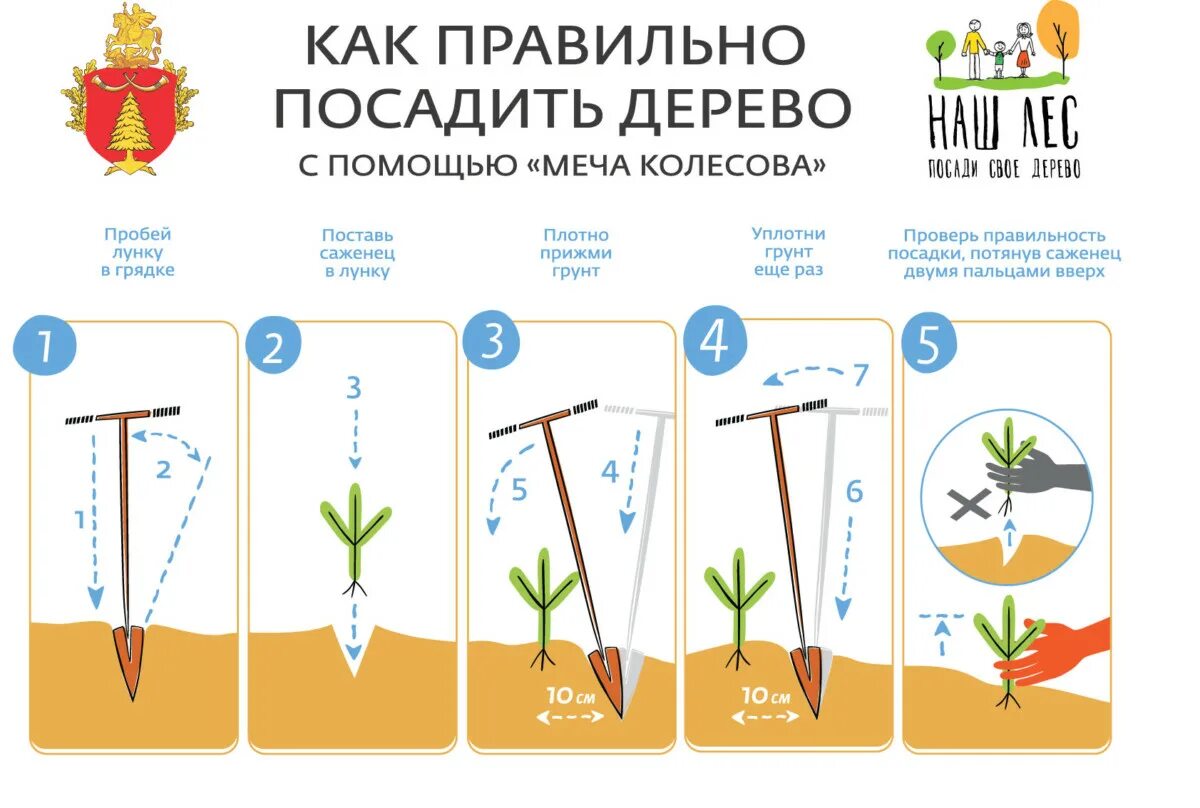 КАК ПРАВИЛЬНО ПОСАДИТЬ ДЕРЕВО
С ПОМОЩЬЮ «МЕЧА КОЛЕСОВА»

НАШ ЛЕС
ПОСАДИ СВОЕ ДЕРЕВО

Пробей лунку в грядке

Поставь саженец в лунку

Плотно прижми грунт

Уплотни грунт еще раз

Проверь правильность посадки, потянув саженец двумя пальцами вверх

1
1
2

2
3

3
5
4
10 см

4
7
6
10 см

5