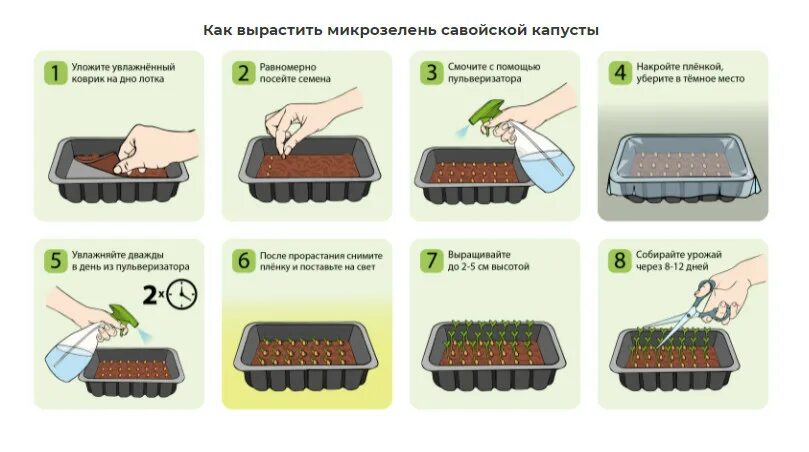 Как вырастить микрозелень савойской капусты

1 Уложите увлажнённый коврик на дно лотка

2 Равномерно посейте семена

3 Смочите с помощью пульверизатора

4 Накройте плёнкой, уберите в тёмное место

5 Увлажняйте дважды в день из пульверизатора

2×

6 После прорастания снимите плёнку и поставьте на свет

7 Выращивайте до 2-5 см высотой

8 Собирайте урожай через 8-12 дней