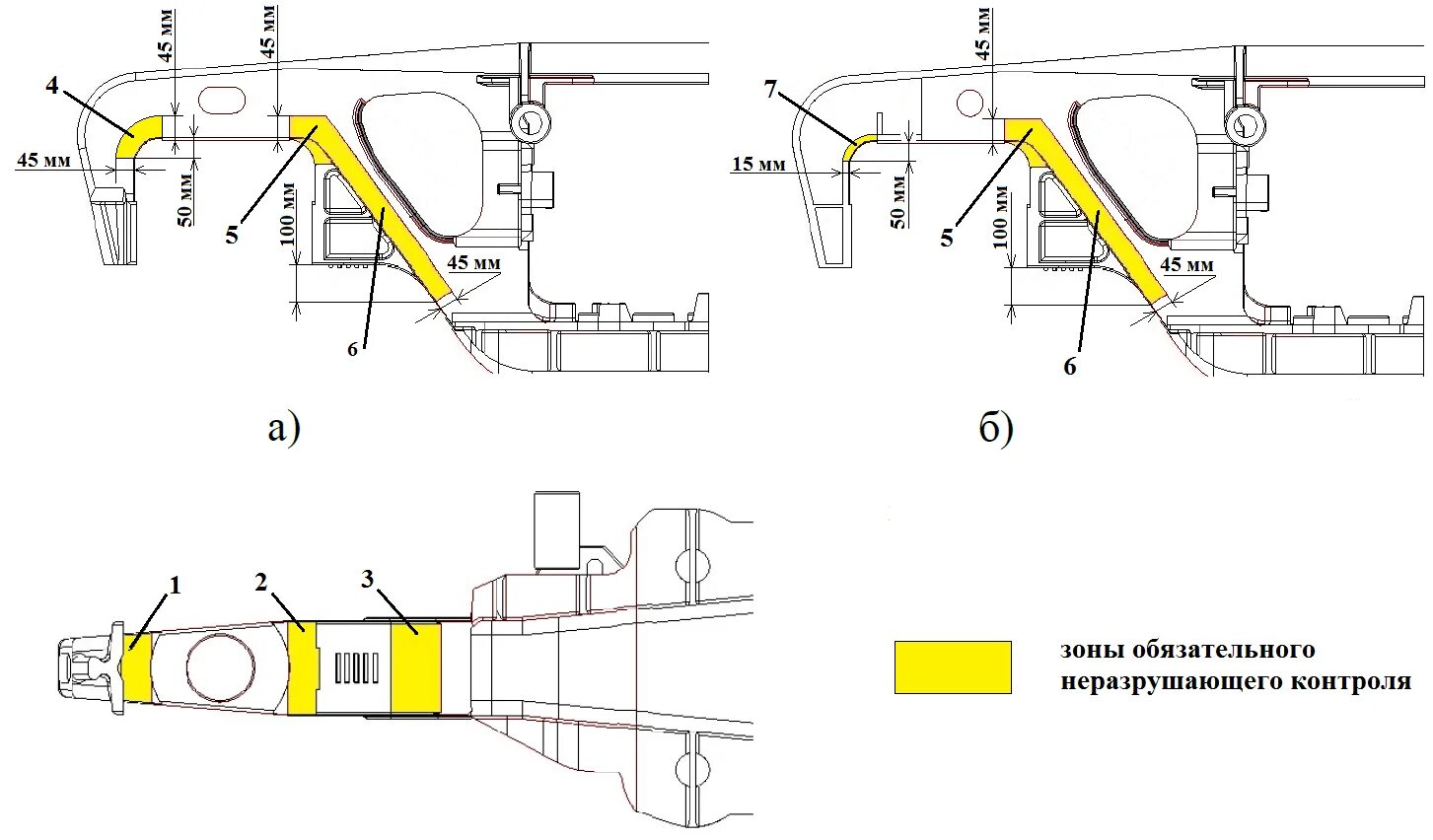 45 мм
45 мм
4
45 мм
50 мм
5
100 мм
45 мм
6

а)

45 мм
7
15 мм
50 мм
5
100 мм
45 мм
6

б)

1
2
3

зоны обязательного неразрушающего контроля