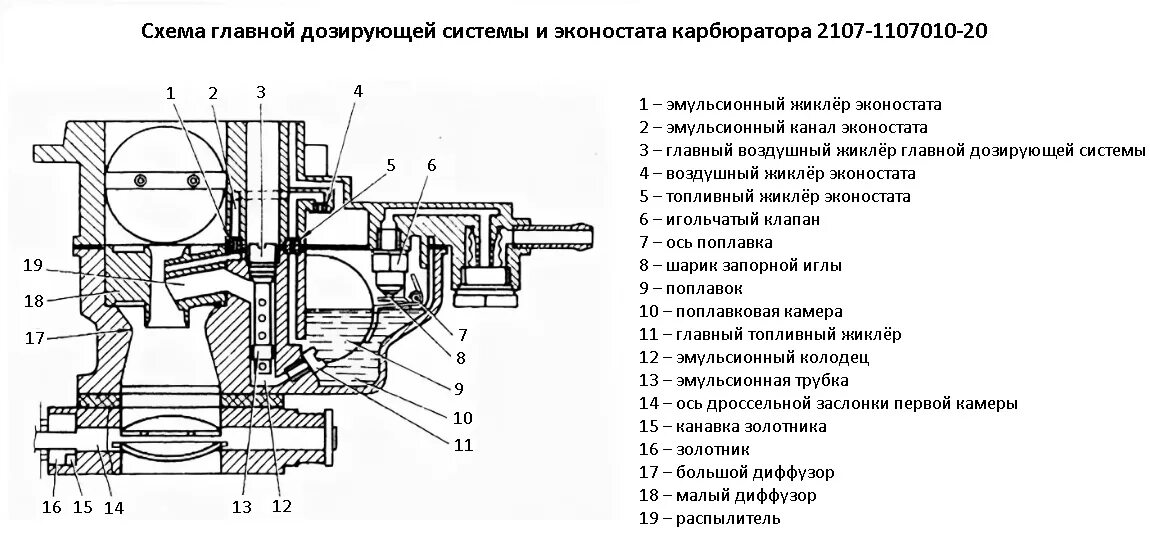 Схема главной дозирующей системы и эконостата карбюратора 2107-1107010-20

1 2 3 4 5 6
19
18
17
7
8
9
10
11
16 15 14 13 12

1 – эмульсионный жиклёр эконостата
2 – эмульсионный канал эконостата
3 – главный воздушный жиклёр главной дозирующей системы
4 – воздушный жиклёр эконостата
5 – топливный жиклёр эконостата
6 – игольчатый клапан
7 – ось поплавка
8 – шарик запорной иглы
9 – поплавок
10 – поплавковая камера
11 – главный топливный жиклёр
12 – эмульсионный колодец
13 – эмульсионная трубка
14 – ось дроссельной заслонки первой камеры
15 – канавка золотника
16 – золотник
17 – большой диффузор
18 – малый диффузор
19 – распылитель