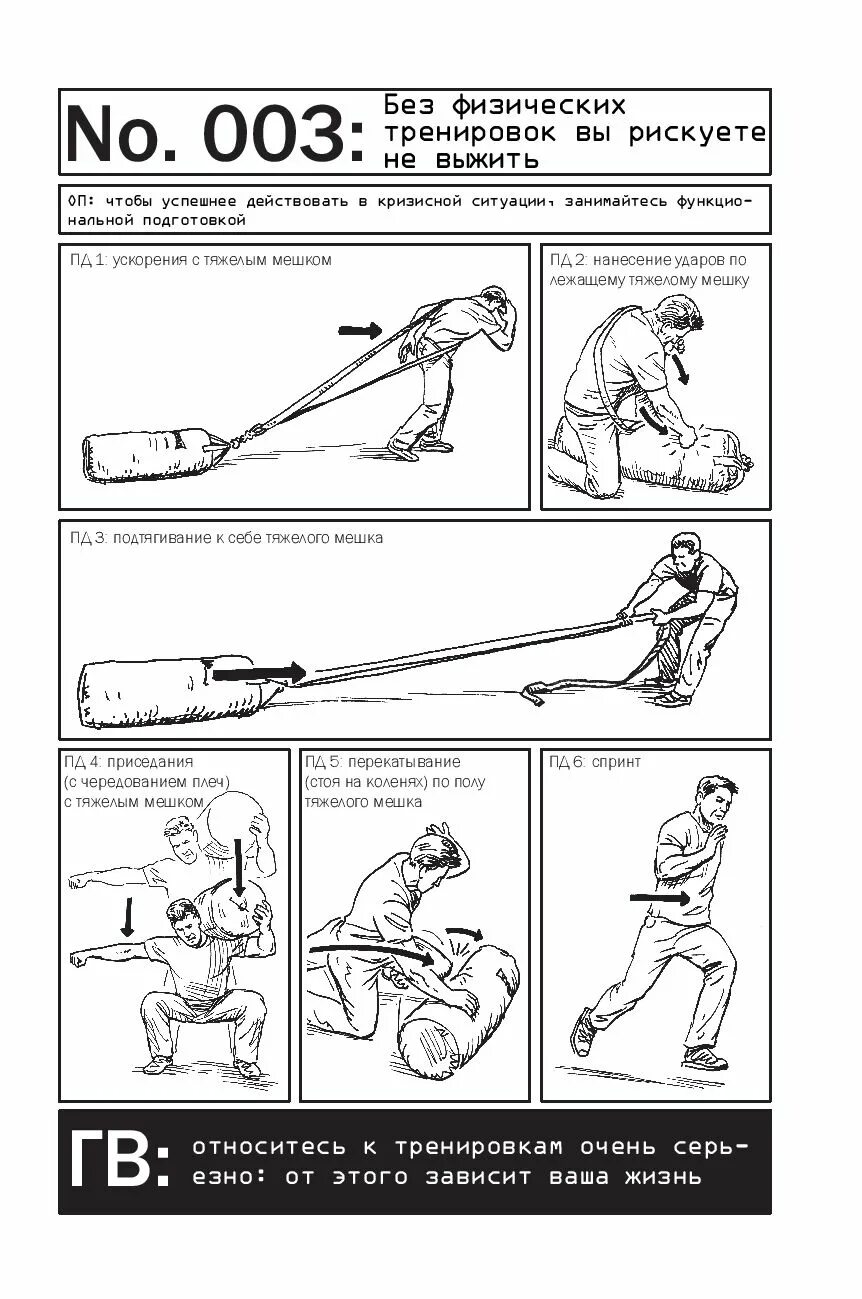 No. 003: Без физических тренировок вы рискуете не выжить

ОП: чтобы успешнее действовать в кризисной ситуации, занимайтесь функциональной подготовкой

ПД 1: ускорения с тяжелым мешком

ПД 2: нанесение ударов по лежащему тяжелому мешку

ПД 3: подтягивание к себе тяжелого мешка

ПД 4: приседания (с чередованием плеч) с тяжелым мешком

ПД 5: перекатывание (стоя на коленях) по полу тяжелого мешка

ПД 6: спринт

ГВ: относитесь к тренировкам очень серьезно: от этого зависит ваша жизнь