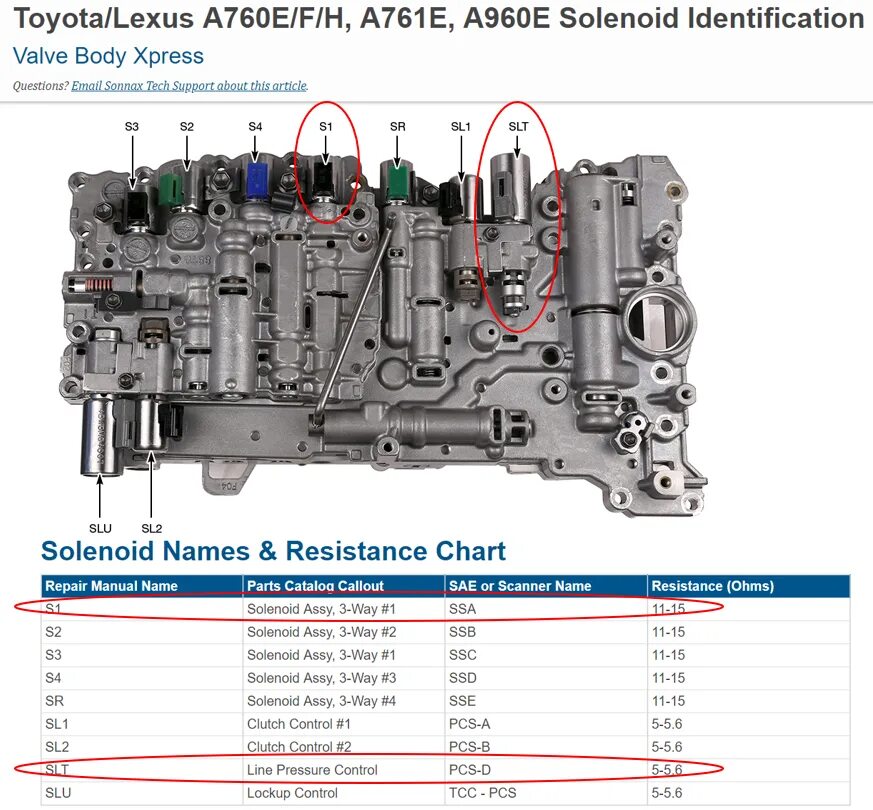 Toyota/Lexus A760E/F/H, A761E, A960E Solenoid Identification
Valve Body Xpress
Questions? Email Sonnax Tech Support about this article.

S3 S2 S4 S1 SR SL1 SLT

SLU SL2

Solenoid Names & Resistance Chart

| Repair Manual Name | Parts Catalog Callout | SAE or Scanner Name | Resistance (Ohms) |
|---|---|---|---|
| S1 | Solenoid Assy, 3-Way #1 | SSA | 11-15 |
| S2 | Solenoid Assy, 3-Way #2 | SSB | 11-15 |
| S3 | Solenoid Assy, 3-Way #1 | SSC | 11-15 |
| S4 | Solenoid Assy, 3-Way #3 | SSD | 11-15 |
| SR | Solenoid Assy, 3-Way #4 | SSE | 11-15 |
| SL1 | Clutch Control #1 | PCS-A | 5-5.6 |
| SL2 | Clutch Control #2 | PCS-B | 5-5.6 |
| SLT | Line Pressure Control | PCS-D | 5-5.6 |
| SLU | Lockup Control | TCC - PCS | 5-5.6 |