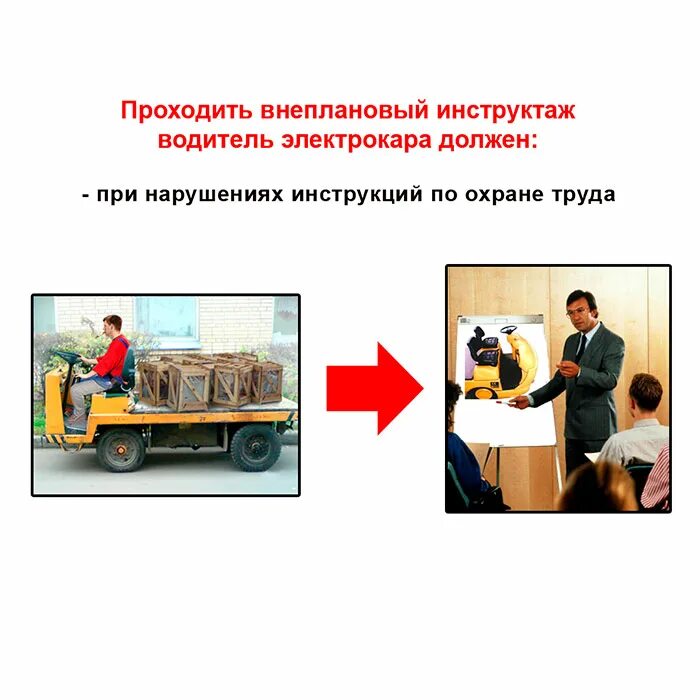 Проходить внеплановый инструктаж водитель электрокара должен:

- при нарушениях инструкций по охране труда