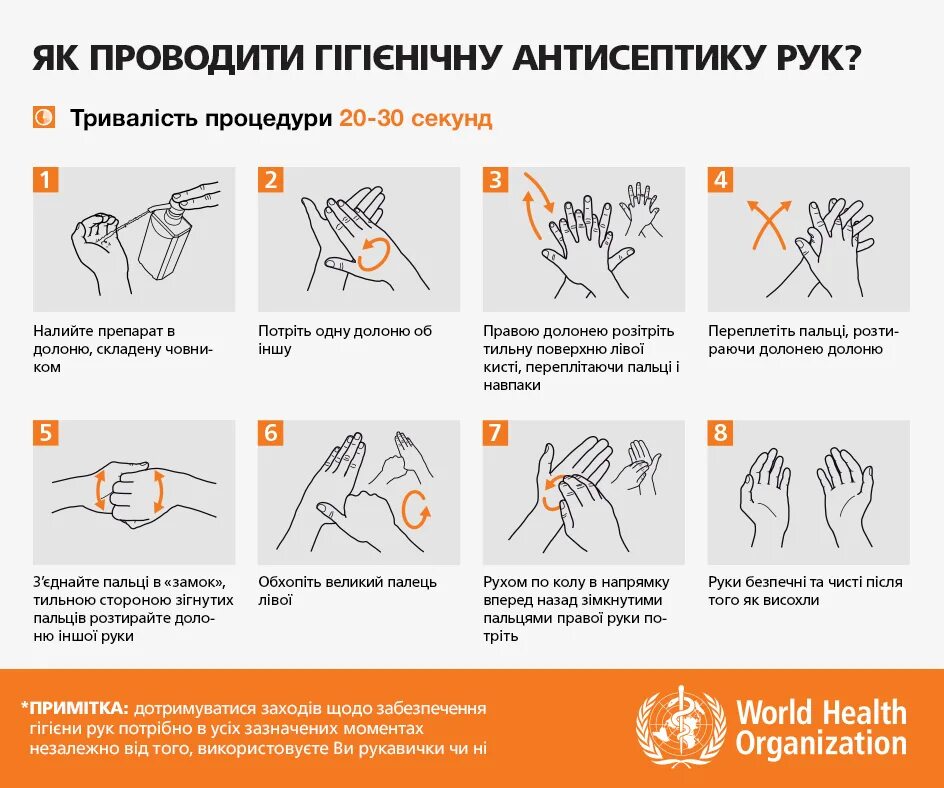 ЯК ПРОВОДИТИ ГІГІЄНІЧНУ АНТИСЕПТИКУ РУК?

Тривалість процедури 20-30 секунд

1

Налийте препарат в долоню, складену човником

2

Потріть одну долоню об іншу

3

Правою долонею розітріть тильну поверхню лівої кисті, переплітаючи пальці і навпаки

4

Переплетіть пальці, розтираючи долонею долоню

5

З'єднайте пальці в «замок», тильною стороною зігнутих пальців розтирайте долоню іншої руки

6

Обхопіть великий палець лівої

7

Рухом по колу в напрямку вперед назад зімкнутими пальцями правої руки потріть

8

Руки безпечні та чисті після того як висохли

*ПРИМІТКА: дотримуватися заходів щодо забезпечення гігієни рук потрібно в усіх зазначених моментах незалежно від того, використовуєте Ви рукавички чи ні

World Health Organization