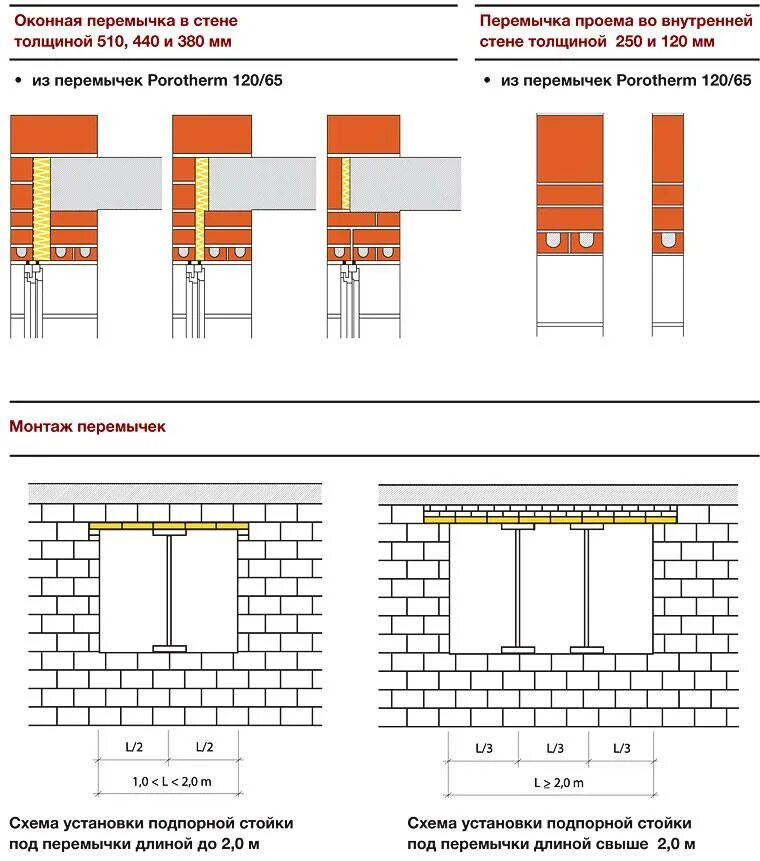 Оконная перемычка в стене толщиной 510, 440 и 380 мм

• из перемычек Porotherm 120/65

Перемычка проема во внутренней стене толщиной 250 и 120 мм

• из перемычек Porotherm 120/65

Монтаж перемычек

L/2 L/2

1,0 < L < 2,0 m

Схема установки подпорной стойки под перемычки длиной до 2,0 м

L/3 L/3 L/3

L ≥ 2,0 m

Схема установки подпорной стойки под перемычки длиной свыше 2,0 м