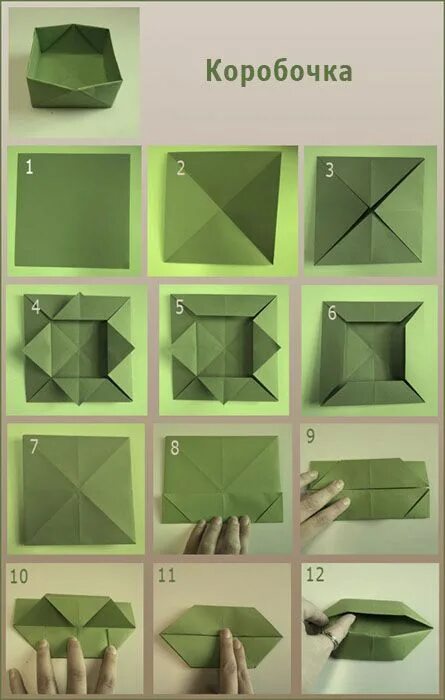 Коробочка

1

2

3

4

5

6

7

8

9

10

11

12