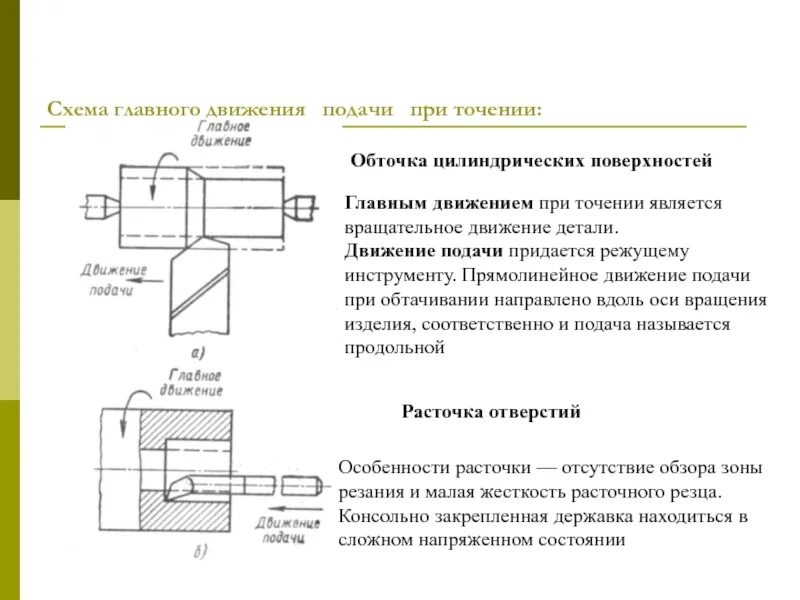 Схема главного движения подачи при точении:

Главное движение

Движение подачи

а)

Обточка цилиндрических поверхностей

Главным движением при точении является вращательное движение детали.
Движение подачи придается режущему инструменту. Прямолинейное движение подачи при обтачивании направлено вдоль оси вращения изделия, соответственно и подача называется продольной

Главное движение

Движение подачи

б)

Расточка отверстий

Особенности расточки — отсутствие обзора зоны резания и малая жесткость расточного резца. Консольно закрепленная державка находиться в сложном напряженном состоянии