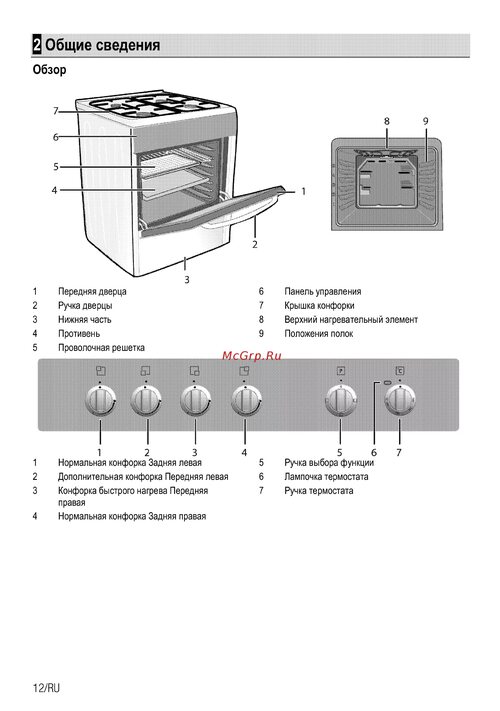 2 Общие сведения

Обзор

7
6
5
4
1
2
3
8
9

1 Передняя дверца
2 Ручка дверцы
3 Нижняя часть
4 Противень
5 Проволочная решетка

6 Панель управления
7 Крышка конфорки
8 Верхний нагревательный элемент
9 Положения полок

McGrp.Ru

1 2 3 4 5 6 7

1 Нормальная конфорка Задняя левая
2 Дополнительная конфорка Передняя левая
3 Конфорка быстрого нагрева Передняя правая
4 Нормальная конфорка Задняя правая

5 Ручка выбора функции
6 Лампочка термостата
7 Ручка термостата

12/RU