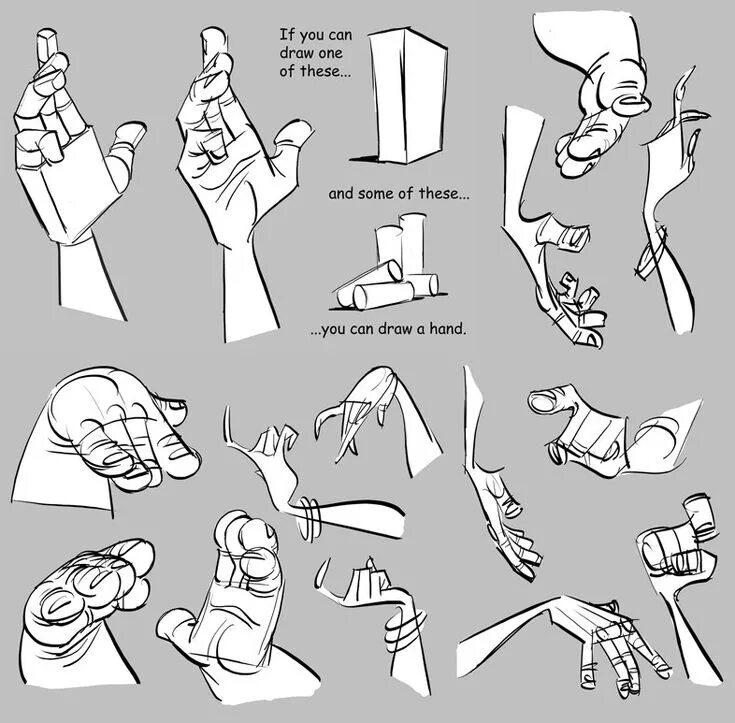 If you can draw one of these...

and some of these...

...you can draw a hand.