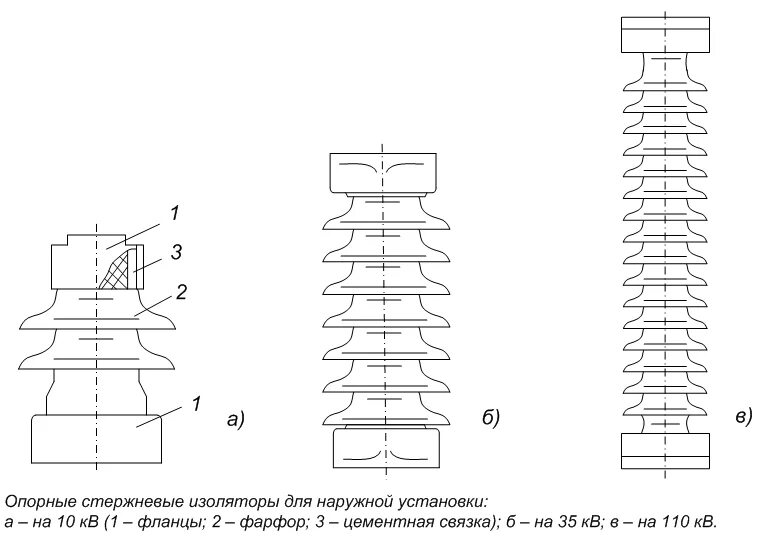 1
3
2
1
а)
б)
в)

Опорные стержневые изоляторы для наружной установки:
а – на 10 кВ (1 – фланцы; 2 – фарфор; 3 – цементная связка); б – на 35 кВ; в – на 110 кВ.