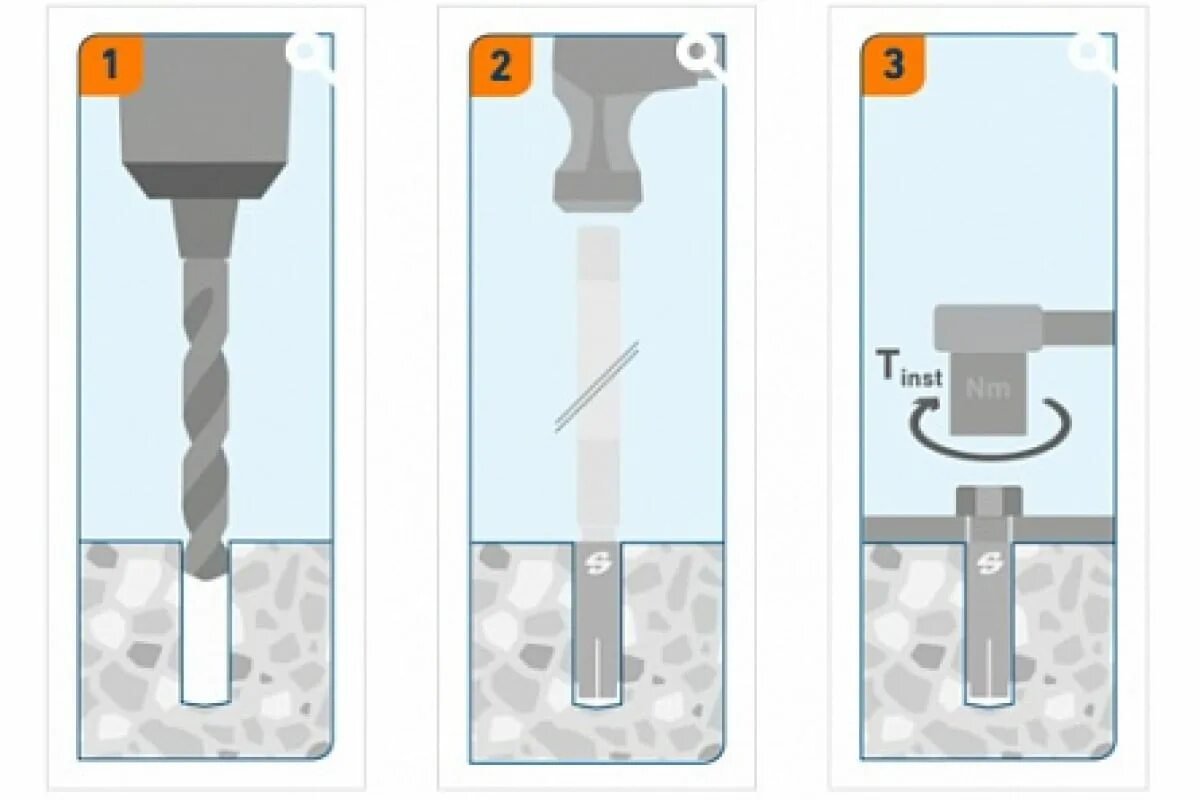 1

2

3

$T_{inst}$

Nm