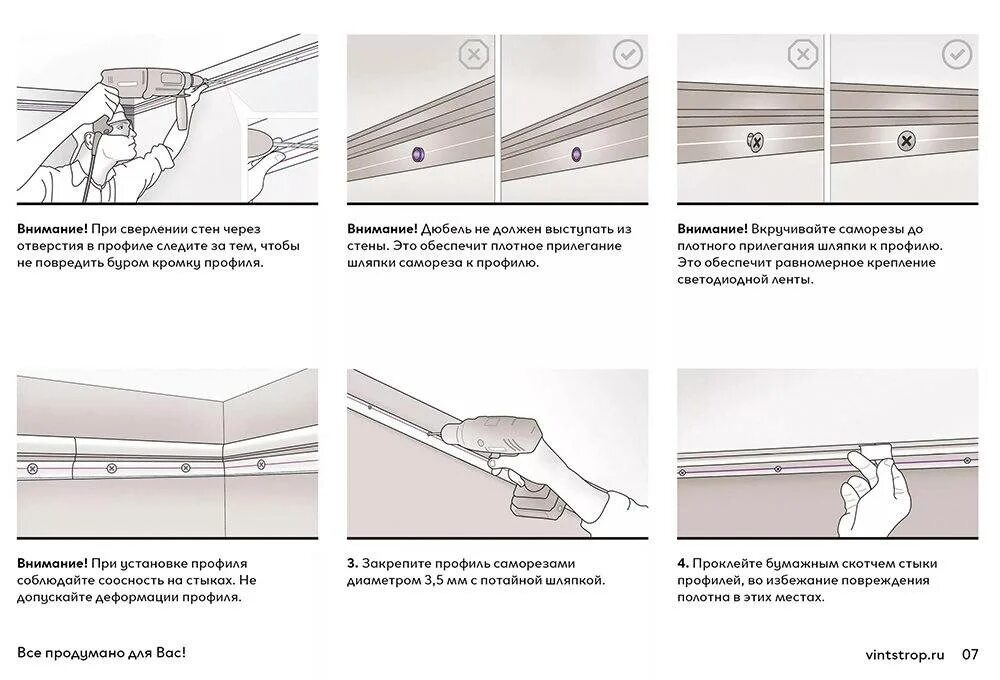 **Внимание!** При сверлении стен через отверстия в профиле следите за тем, чтобы не повредить буром кромку профиля.

**Внимание!** Дюбель не должен выступать из стены. Это обеспечит плотное прилегание шляпки самореза к профилю.

**Внимание!** Вкручивайте саморезы до плотного прилегания шляпки к профилю. Это обеспечит равномерное крепление светодиодной ленты.

**Внимание!** При установке профиля соблюдайте соосность на стыках. Не допускайте деформации профиля.

**3.** Закрепите профиль саморезами диаметром 3,5 мм с потайной шляпкой.

**4.** Проклейте бумажным скотчем стыки профилей, во избежание повреждения полотна в этих местах.

Все продумано для Вас!

vintstrop.ru 07