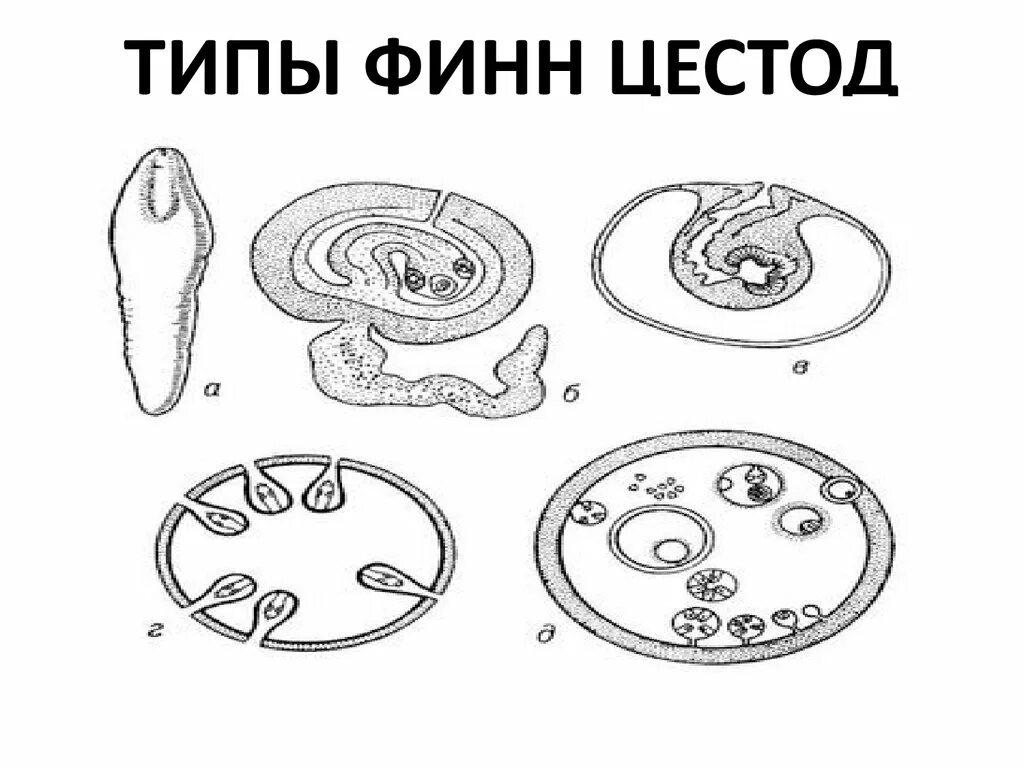 ТИПЫ ФИНН ЦЕСТОД

а

б

в

г

д