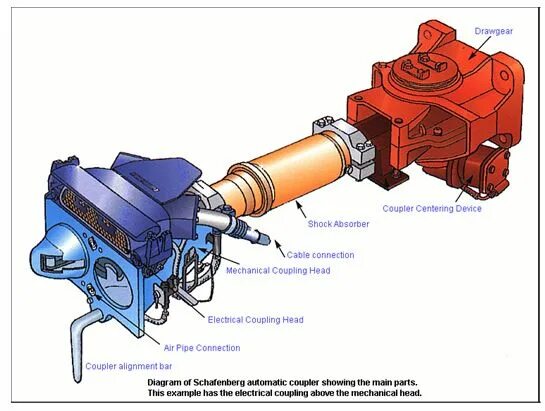 Drawgear

Coupler Centering Device

Shock Absorber

Cable connection

Mechanical Coupling Head

Electrical Coupling Head

Air Pipe Connection

Coupler alignment bar

Diagram of Schafenberg automatic coupler showing the main parts.
This example has the electrical coupling above the mechanical head.