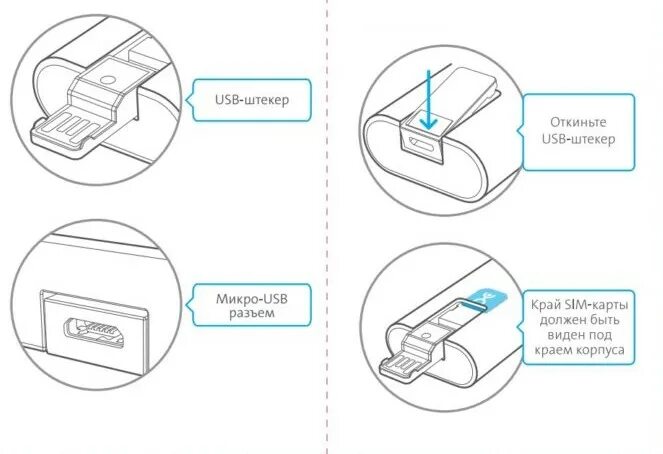 USB-штекер

Микро-USB разъем

Откиньте USB-штекер

Край SIM-карты должен быть виден под краем корпуса