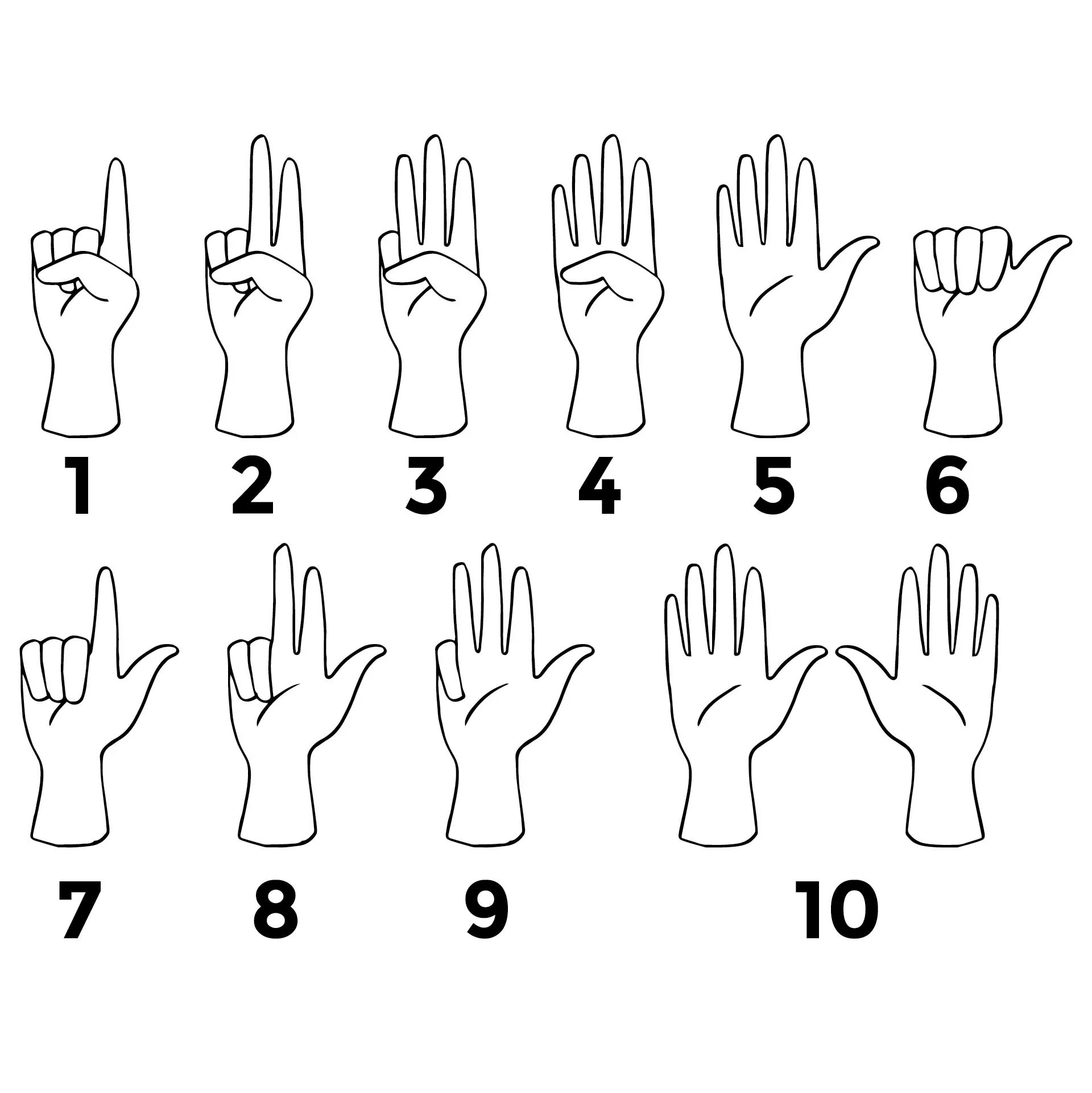 1 2 3 4 5 6

7 8 9 10