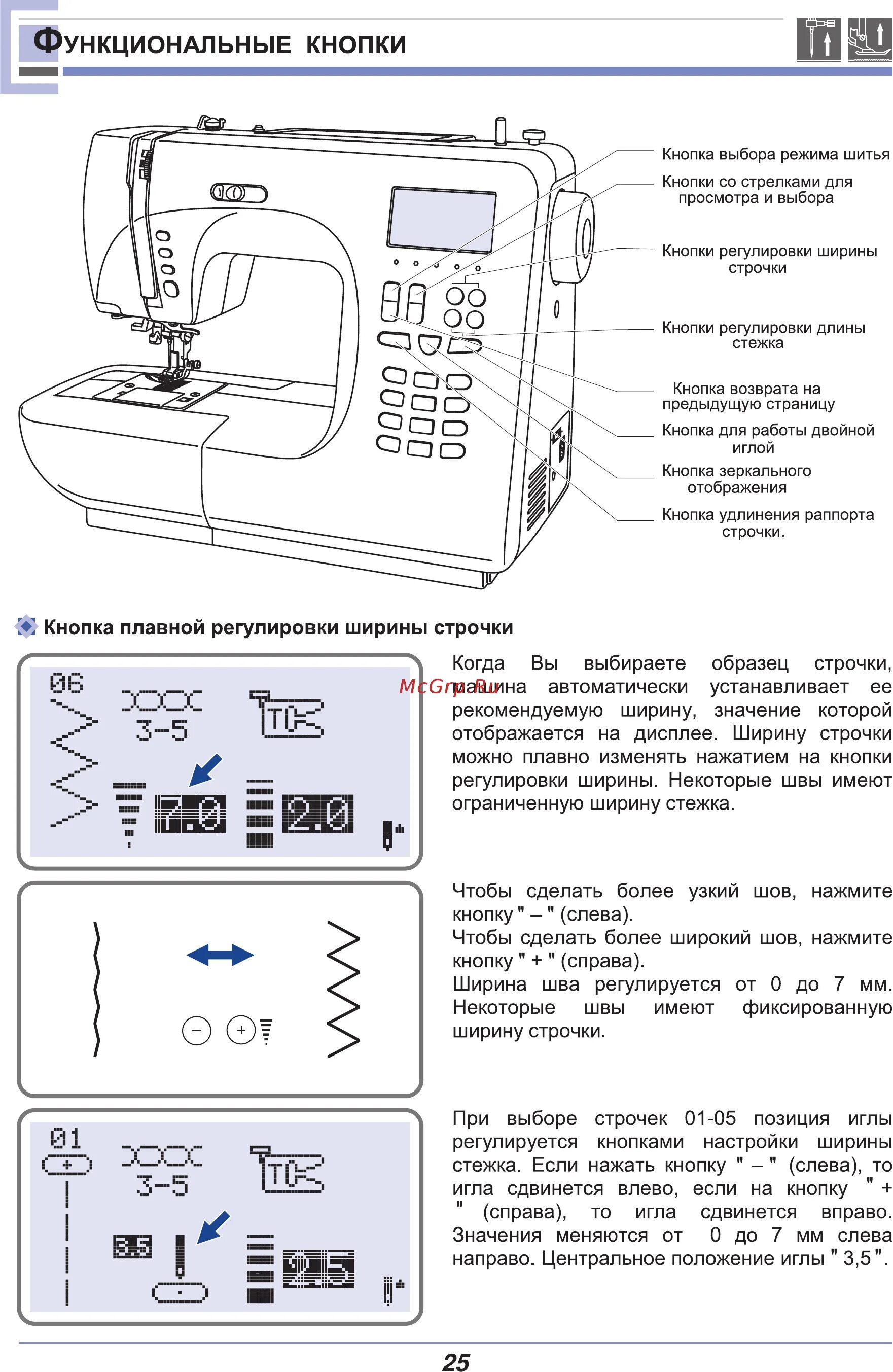 ФУНКЦИОНАЛЬНЫЕ КНОПКИ

Кнопка выбора режима шитья
Кнопки со стрелками для просмотра и выбора
Кнопки регулировки ширины строчки
Кнопки регулировки длины стежка
Кнопка возврата на предыдущую страницу
Кнопка для работы двойной иглой
Кнопка зеркального отображения
Кнопка удлинения раппорта строчки.

Кнопка плавной регулировки ширины строчки

06
3-5
7.0
2.0

Когда Вы выбираете образец строчки, машина автоматически устанавливает ее рекомендуемую ширину, значение которой отображается на дисплее. Ширину строчки можно плавно изменять нажатием на кнопки регулировки ширины. Некоторые швы имеют ограниченную ширину стежка.

McGrp.Ru

−
+

Чтобы сделать более узкий шов, нажмите кнопку " – " (слева).
Чтобы сделать более широкий шов, нажмите кнопку " + " (справа).
Ширина шва регулируется от 0 до 7 мм. Некоторые швы имеют фиксированную ширину строчки.

01
3-5
3.5
2.5

При выборе строчек 01-05 позиция иглы регулируется кнопками настройки ширины стежка. Если нажать кнопку " – " (слева), то игла сдвинется влево, если на кнопку " + " (справа), то игла сдвинется вправо. Значения меняются от 0 до 7 мм слева направо. Центральное положение иглы " 3,5 ".

25