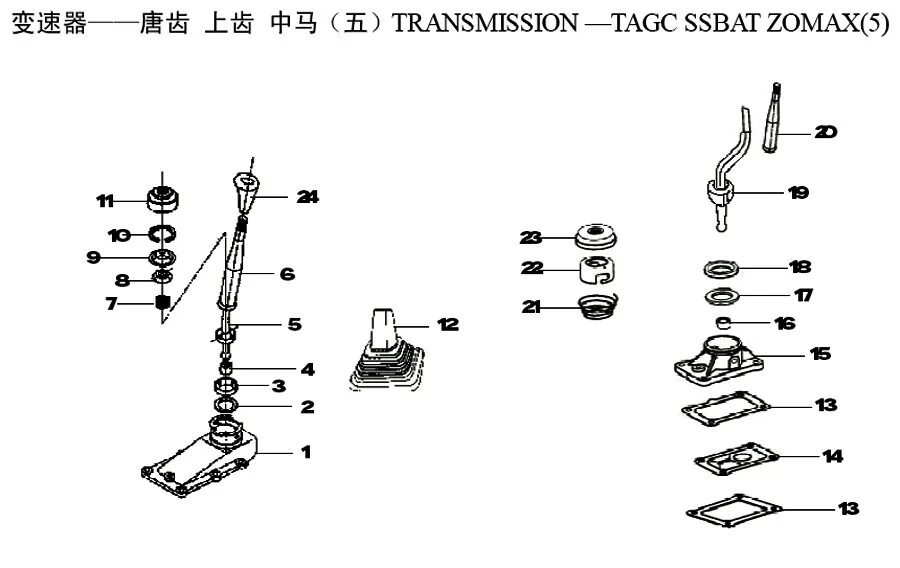 变速器——唐齿 上齿 中马（五）TRANSMISSION —TAGC SSBAT ZOMAX(5)

11
10
9
8
7
24
6
5
4
3
2
1
12
23
22
21
20
19
18
17
16
15
13
14
13