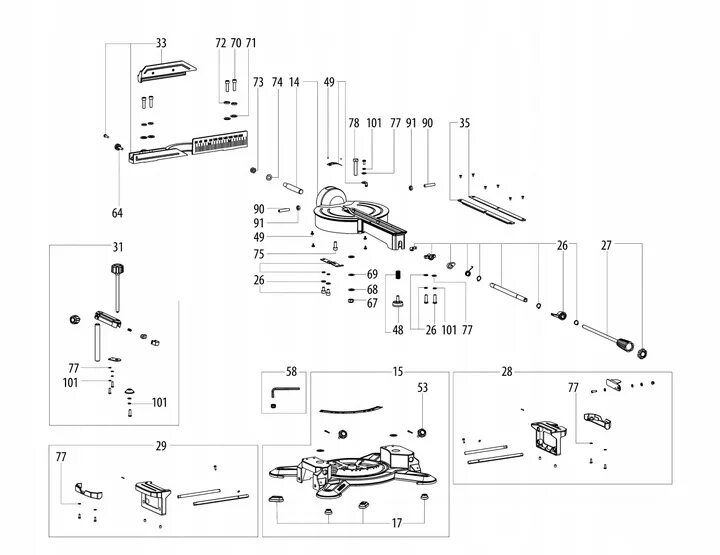 33
72 70 71
73 74 14
49
78 101 77 91 90
35
64
90
91
49
75
26
69
68
67
48
26 101 77
26
27
31
77
101
101
58
15
53
28
77
29
77
17